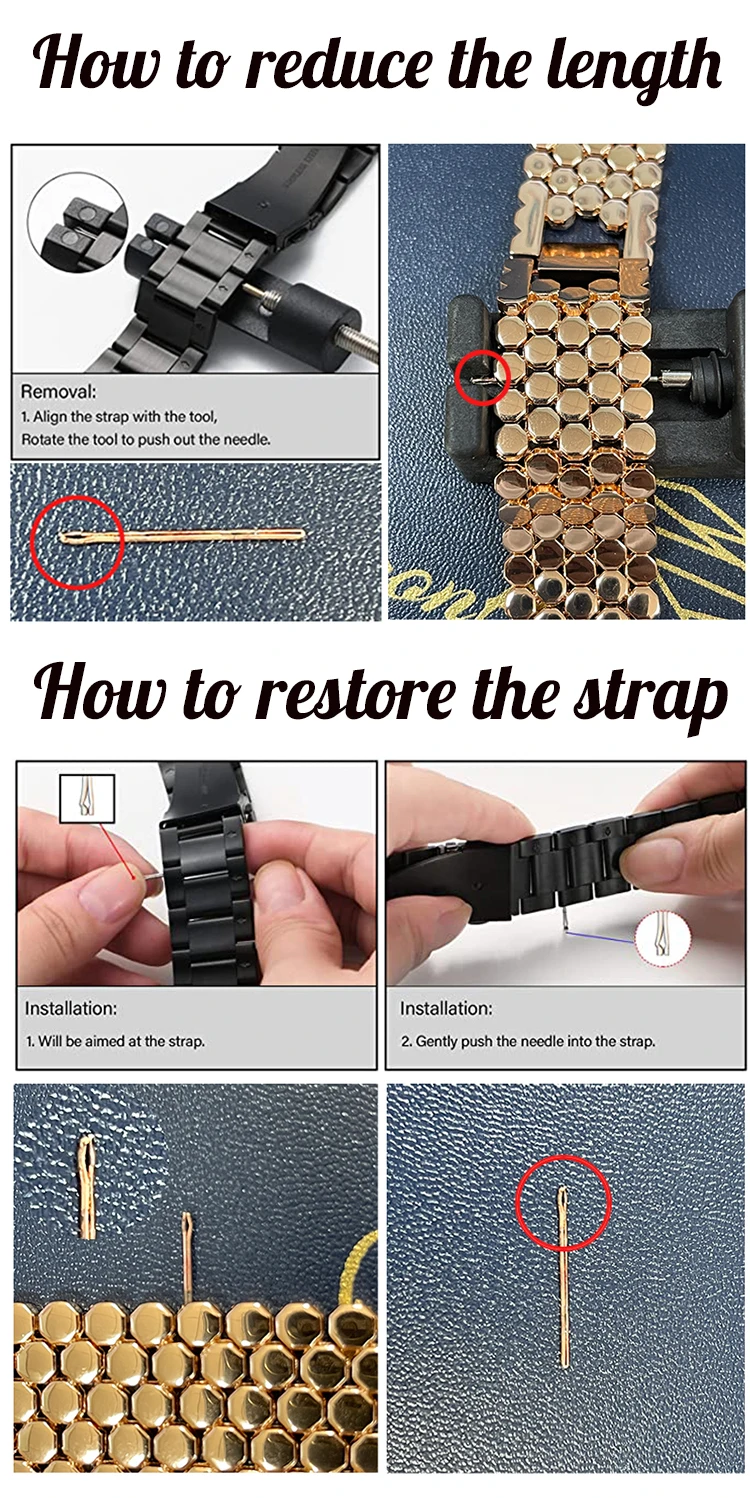 How to reduce the length

Removal:
1. Align the strap with the tool,
Rotate the tool to push out the needle.

How to restore the strap

Installation:
1. Will be aimed at the strap.

Installation:
2. Gently push the needle into the strap.