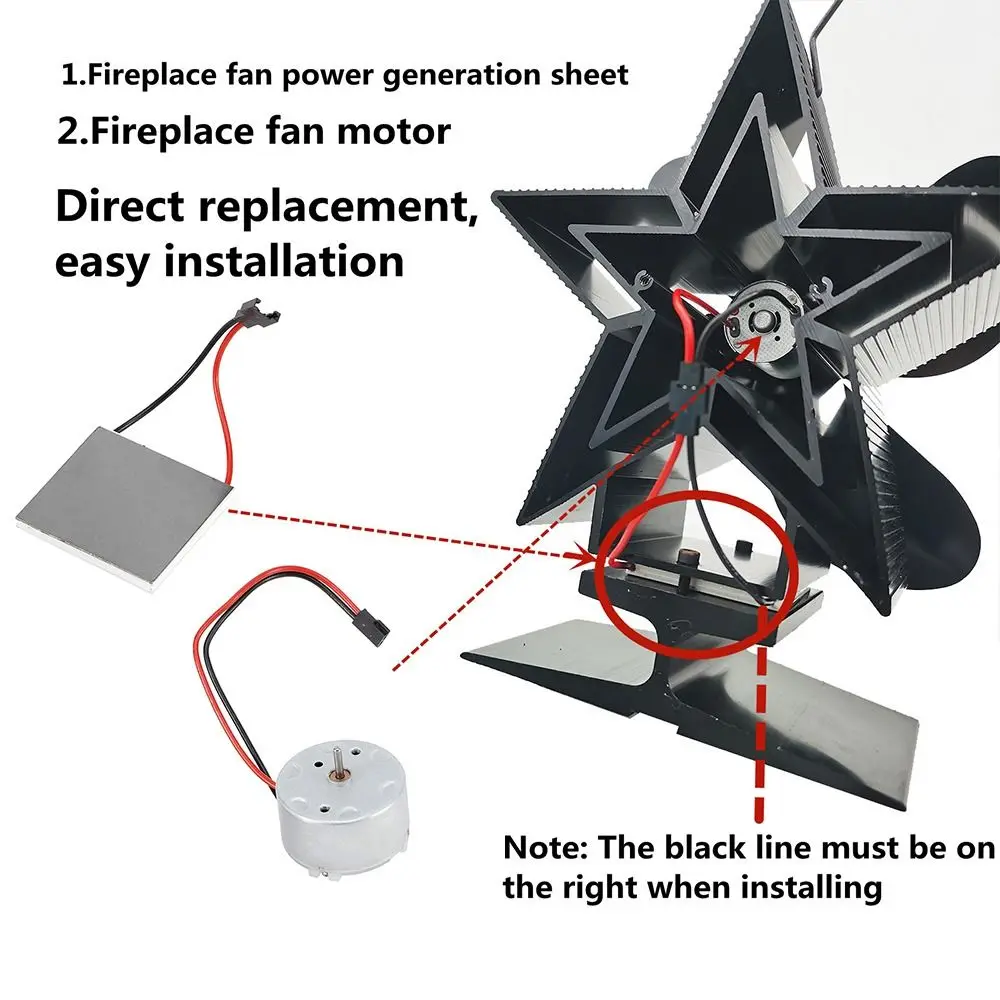 1.Fireplace fan power generation sheet

2.Fireplace fan motor

Direct replacement, easy installation

Note: The black line must be on the right when installing