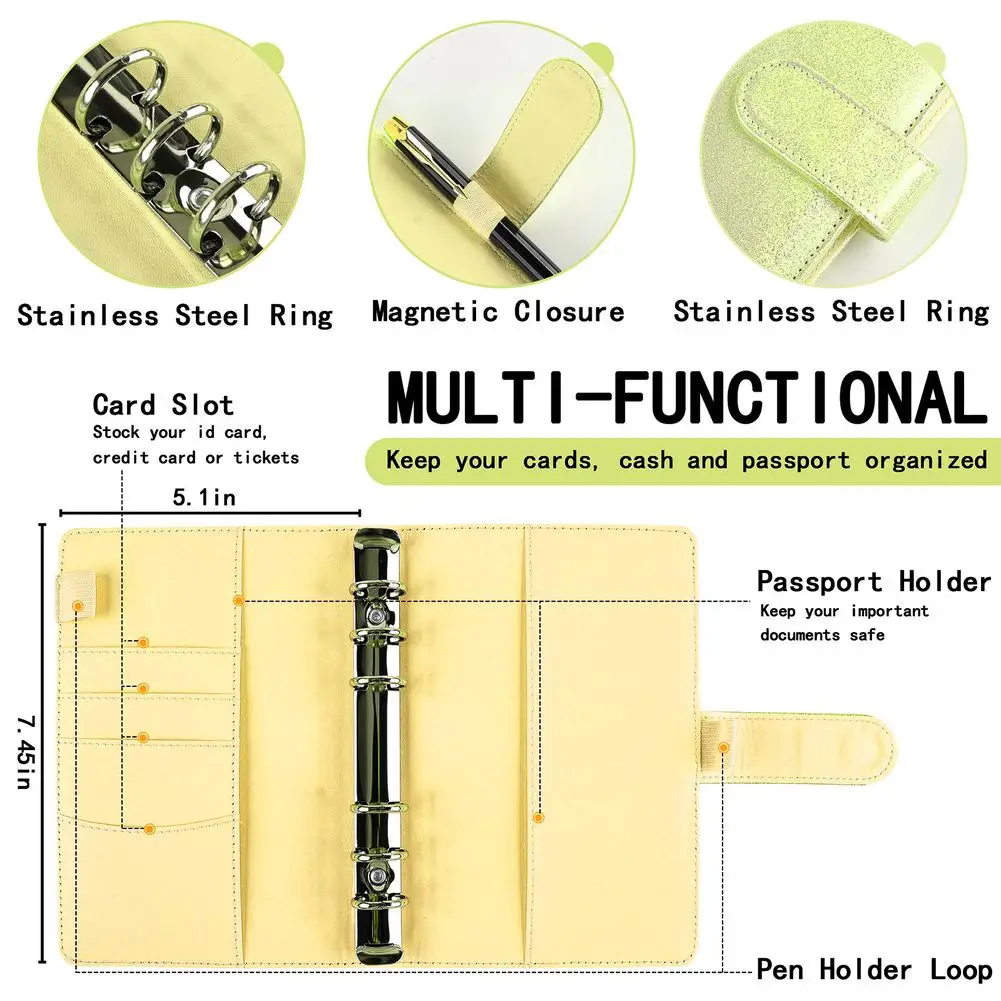 Stainless Steel Ring

Magnetic Closure

Stainless Steel Ring

MULTI-FUNCTIONAL

Keep your cards, cash and passport organized

Card Slot
Stock your id card, credit card or tickets

5.1in

7.45in

Passport Holder
Keep your important documents safe

Pen Holder Loop