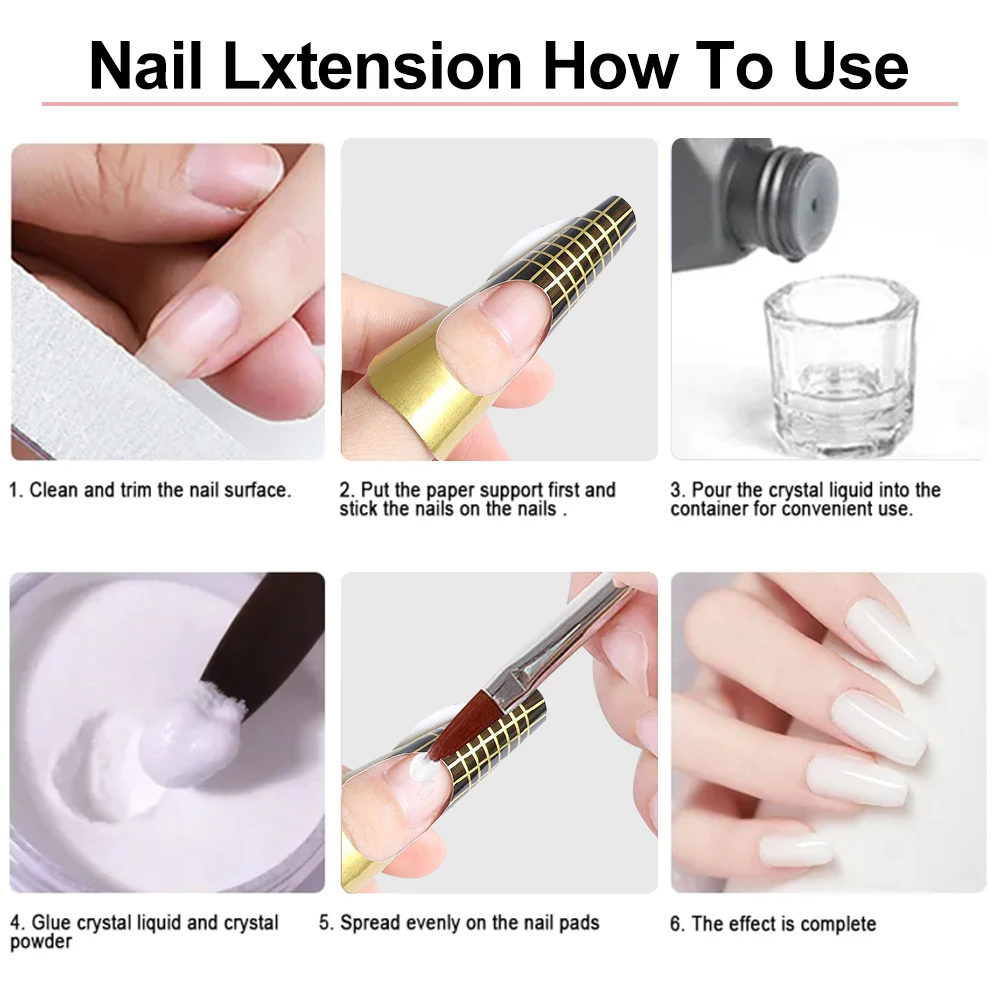 Nail Lxtension How To Use

1. Clean and trim the nail surface.

2. Put the paper support first and stick the nails on the nails .

3. Pour the crystal liquid into the container for convenient use.

4. Glue crystal liquid and crystal powder

5. Spread evenly on the nail pads

6. The effect is complete