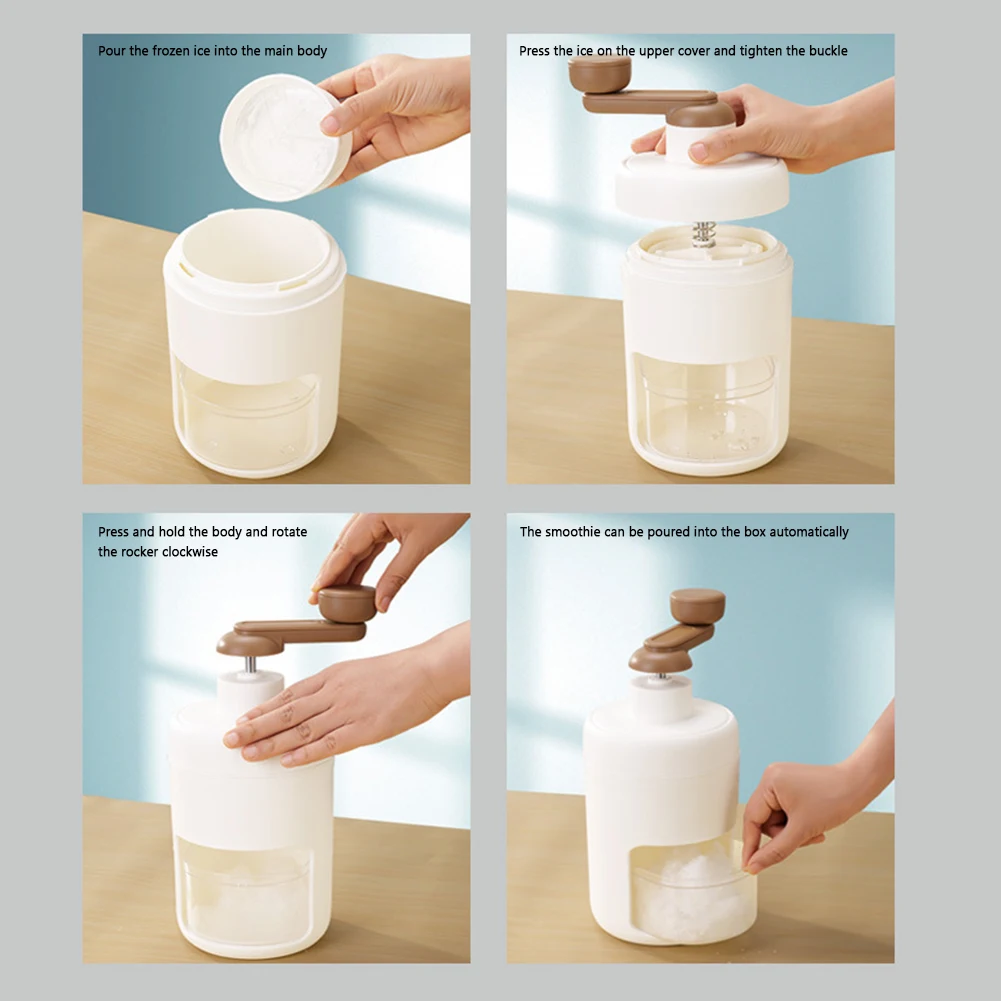 Pour the frozen ice into the main body

Press the ice on the upper cover and tighten the buckle

Press and hold the body and rotate the rocker clockwise

The smoothie can be poured into the box automatically