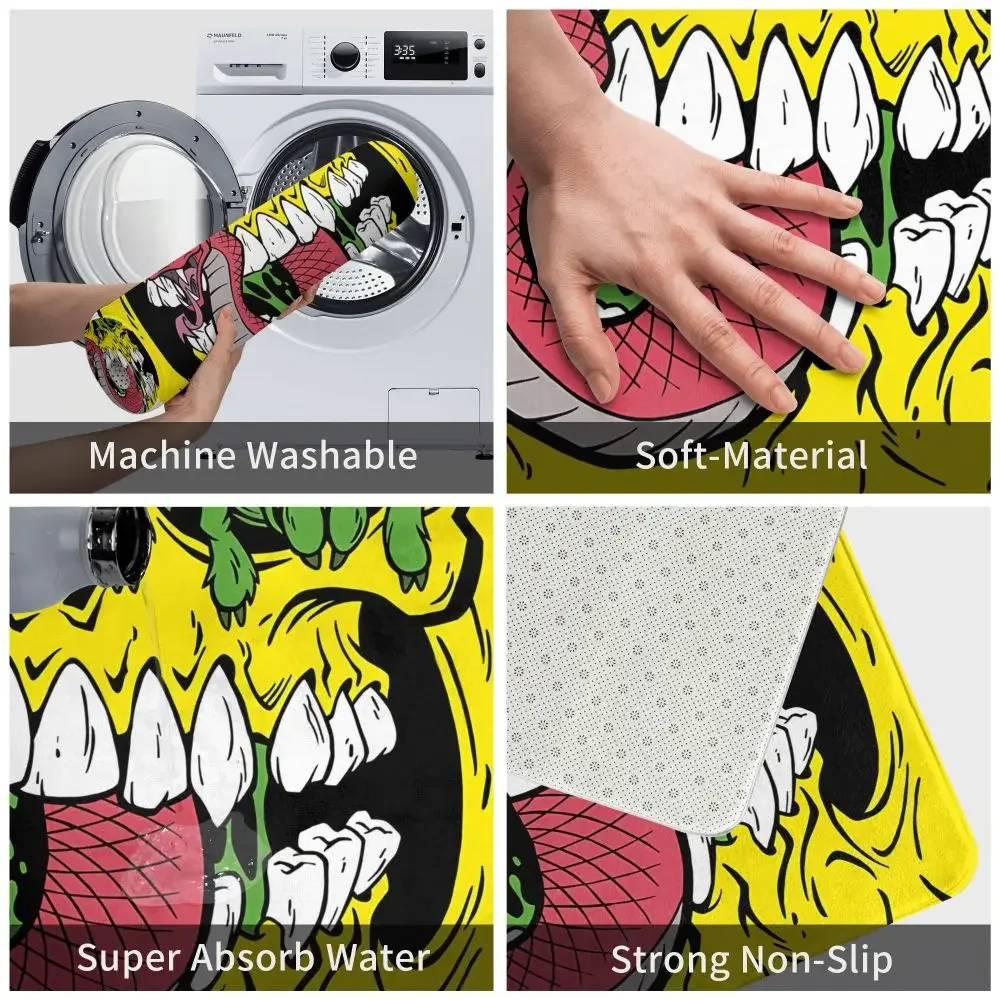 MAUNFELD

3:35

Machine Washable

Soft-Material

Super Absorb Water

Strong Non-Slip