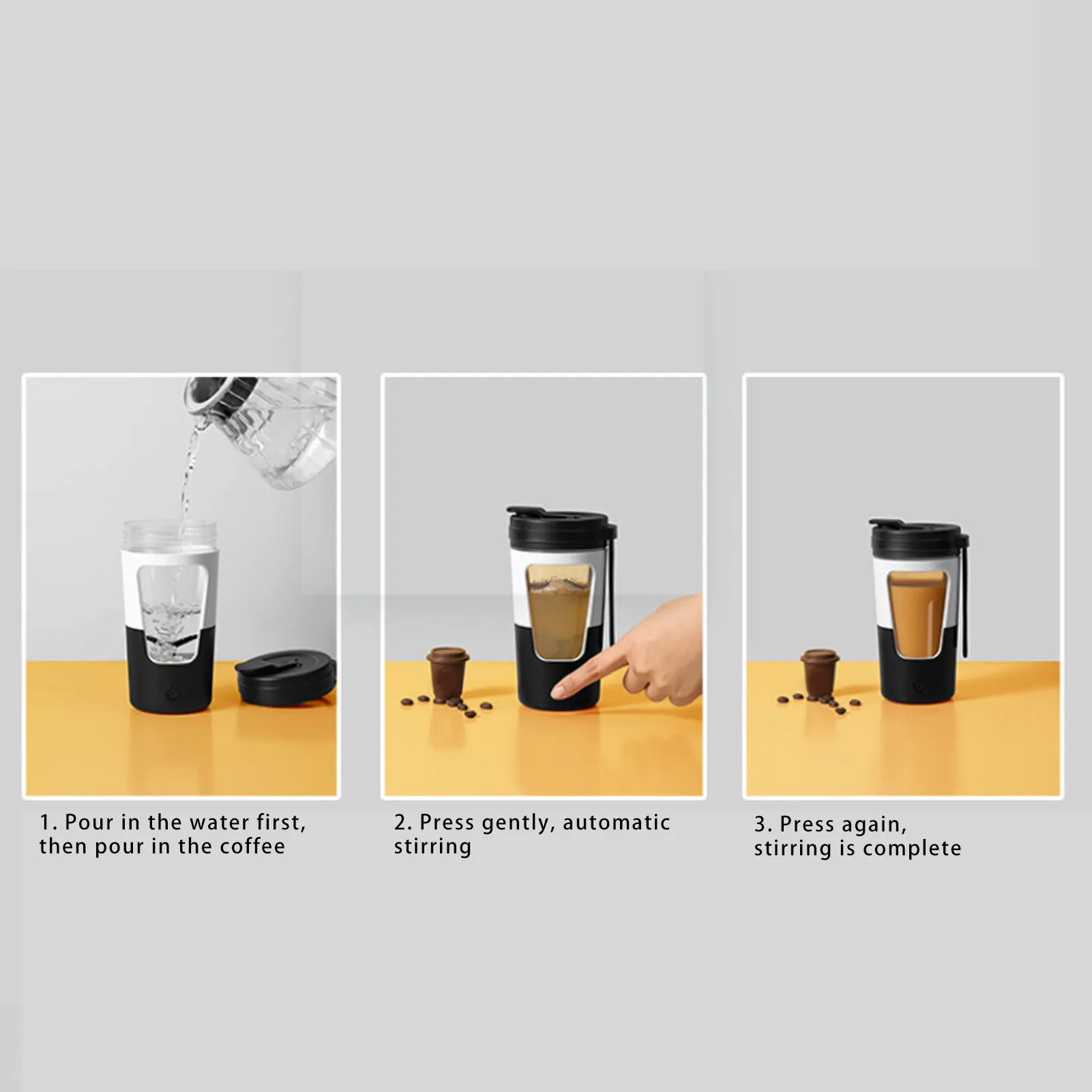 1. Pour in the water first, then pour in the coffee

2. Press gently, automatic stirring

3. Press again, stirring is complete