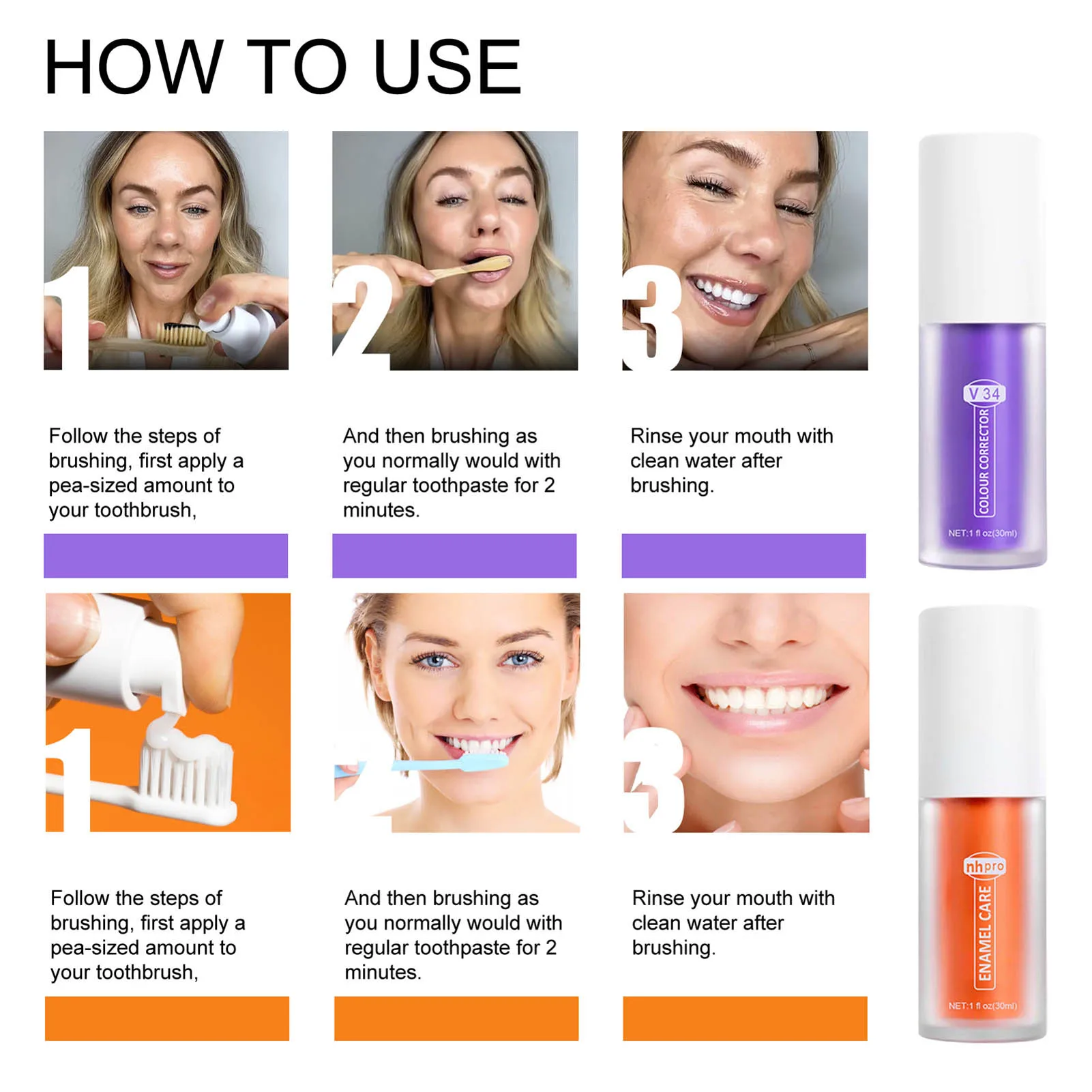 HOW TO USE

1

Follow the steps of brushing, first apply a pea-sized amount to your toothbrush,

2

And then brushing as you normally would with regular toothpaste for 2 minutes.

3

Rinse your mouth with clean water after brushing.

V 34
COLOUR CORRECTOR
NET:1 fl oz(30ml)

1

Follow the steps of brushing, first apply a pea-sized amount to your toothbrush,

2

And then brushing as you normally would with regular toothpaste for 2 minutes.

3

Rinse your mouth with clean water after brushing.

nhpro
ENAMEL CARE
NET:1 fl oz(30ml)