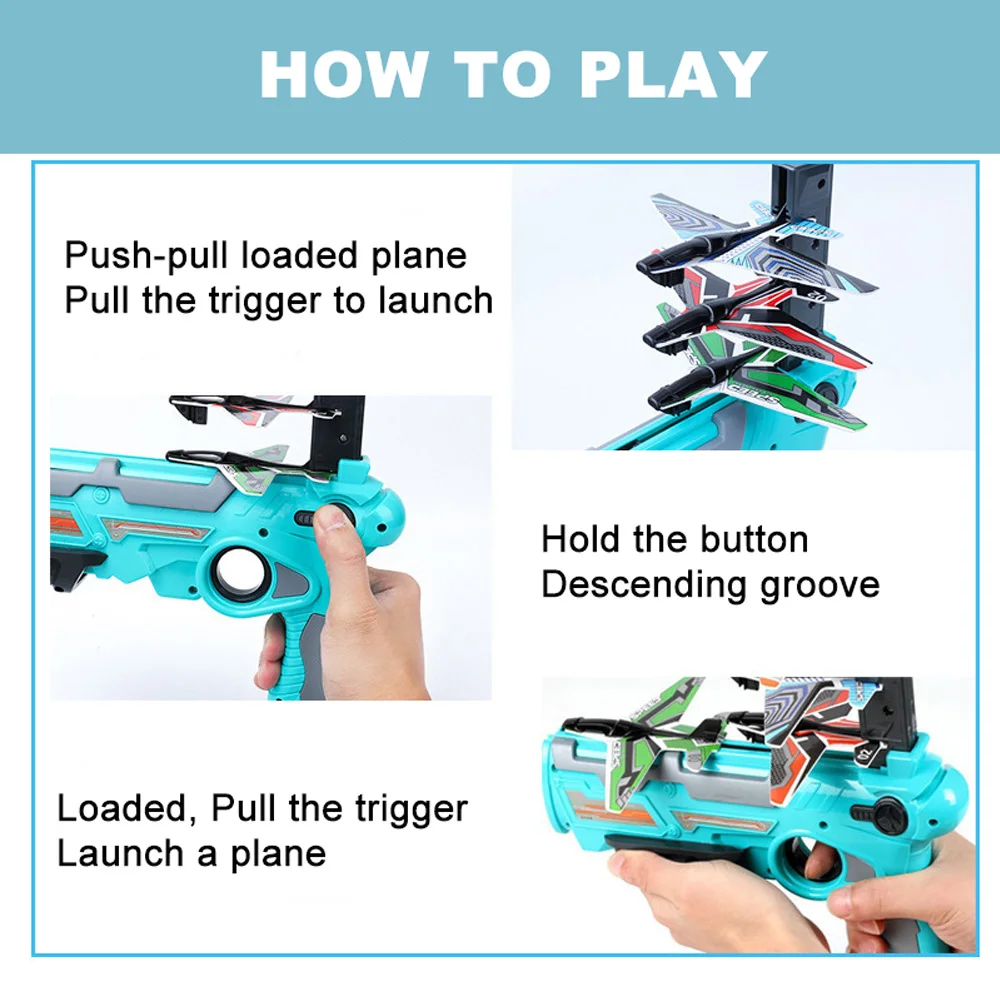 HOW TO PLAY

Push-pull loaded plane
Pull the trigger to launch

Hold the button
Descending groove

Loaded, Pull the trigger
Launch a plane