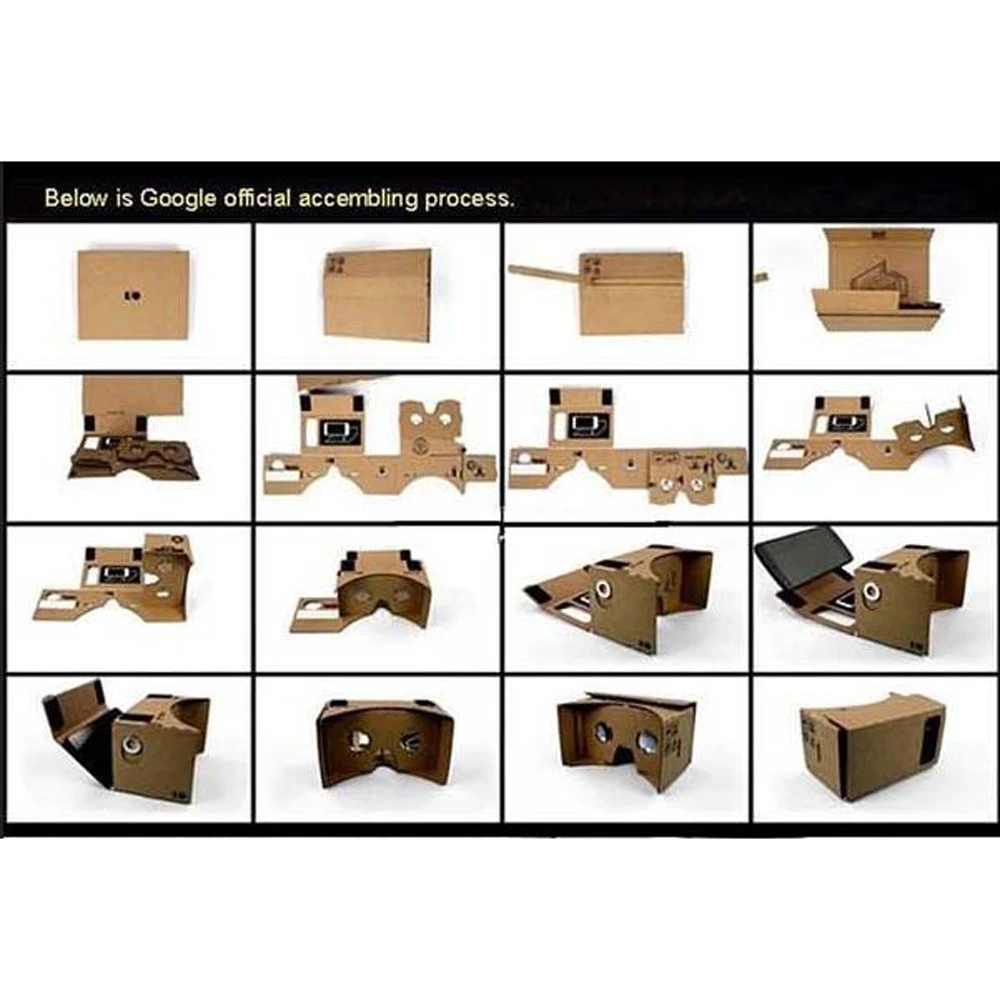 Below is Google official accembling process.