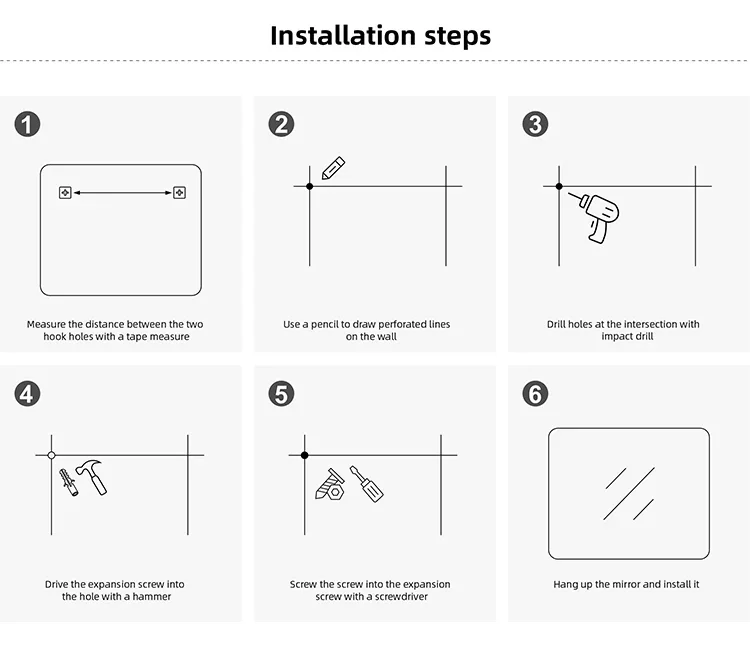 Installation steps

1
Measure the distance between the two hook holes with a tape measure

2
Use a pencil to draw perforated lines on the wall

3
Drill holes at the intersection with impact drill

4
Drive the expansion screw into the hole with a hammer

5
Screw the screw into the expansion screw with a screwdriver

6
Hang up the mirror and install it