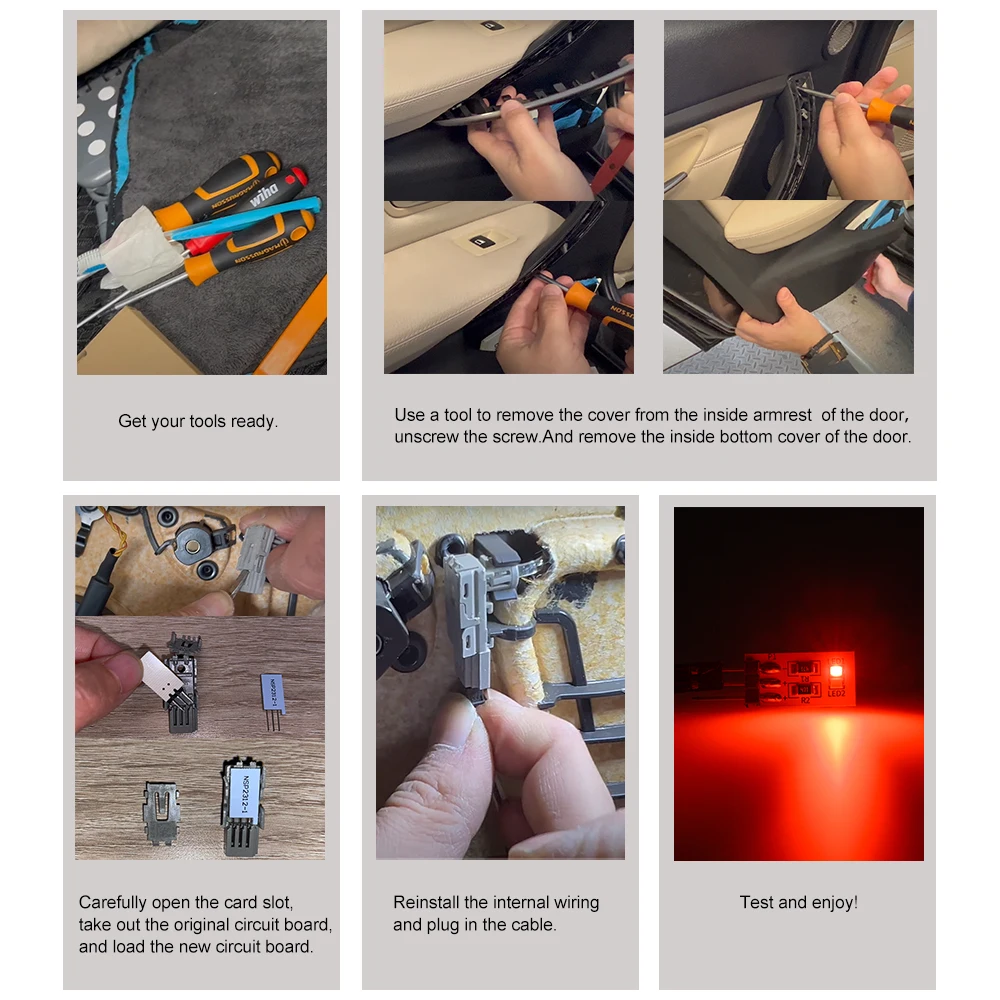 MAGNUSSON
wiha
MAGNUSSON

Get your tools ready.

Use a tool to remove the cover from the inside armrest of the door, unscrew the screw.And remove the inside bottom cover of the door.

NSP2312-1

NSP2312-1

Carefully open the card slot, take out the original circuit board, and load the new circuit board.

Reinstall the internal wiring and plug in the cable.

R2
LED2

Test and enjoy!