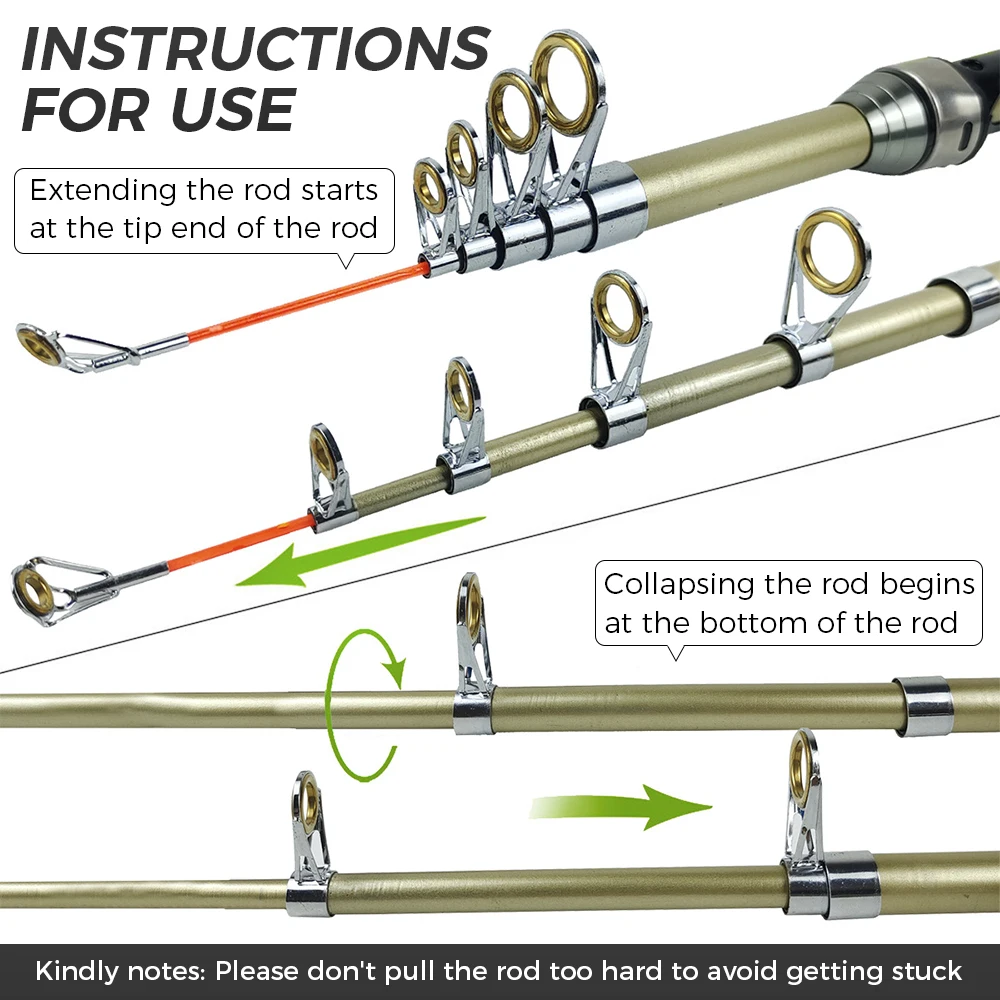 INSTRUCTIONS FOR USE

Extending the rod starts at the tip end of the rod

Collapsing the rod begins at the bottom of the rod

Kindly notes: Please don't pull the rod too hard to avoid getting stuck