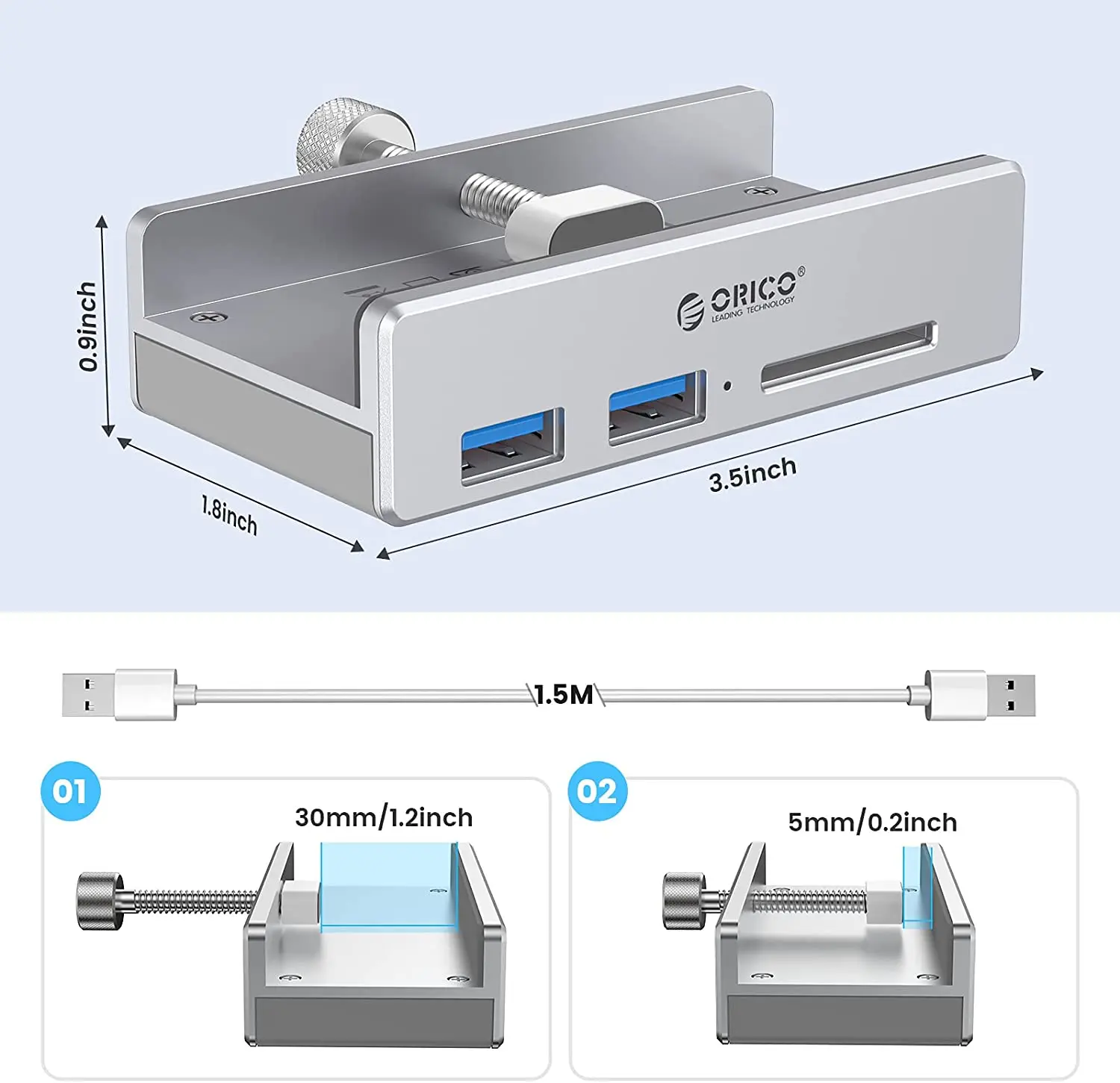 0.9inch

ORICO®
LEADING TECHNOLOGY

1.8inch

3.5inch

1.5M

01

30mm/1.2inch

02

5mm/0.2inch