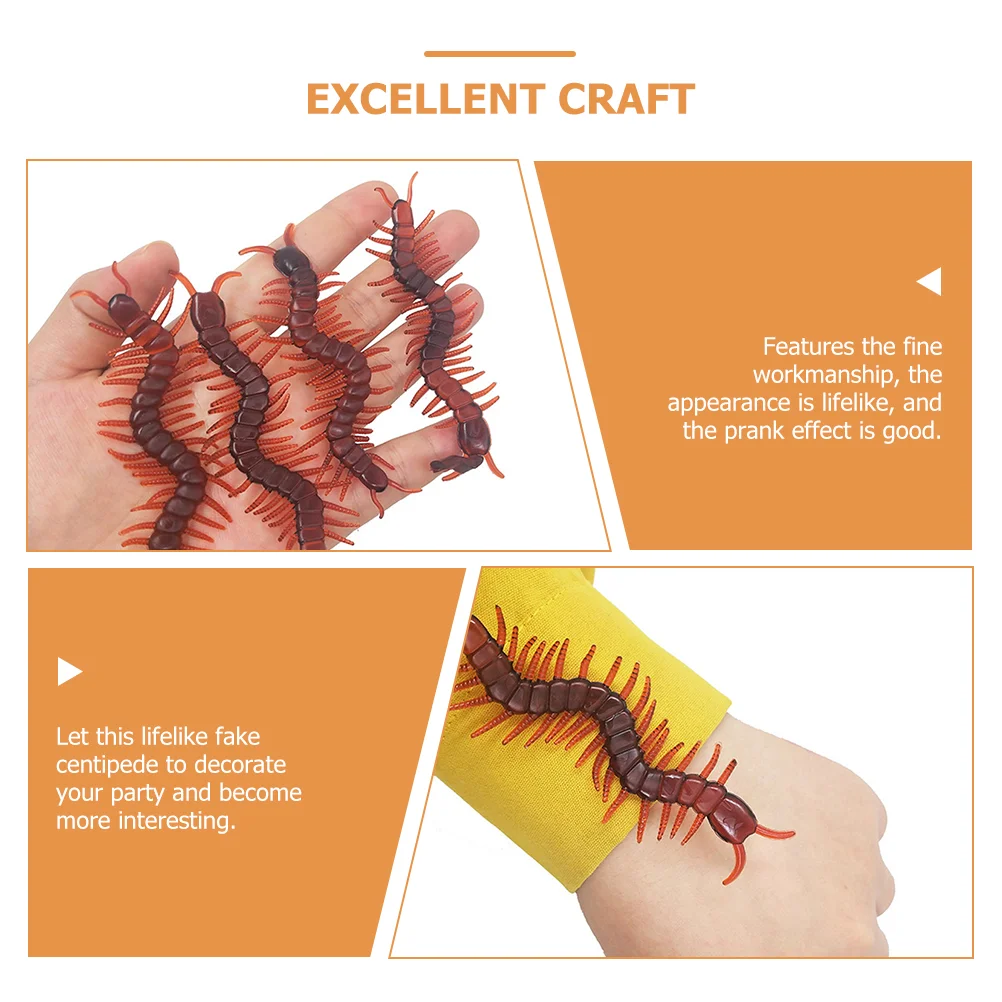 EXCELLENT CRAFT

Features the fine workmanship, the appearance is lifelike, and the prank effect is good.

Let this lifelike fake centipede to decorate your party and become more interesting.