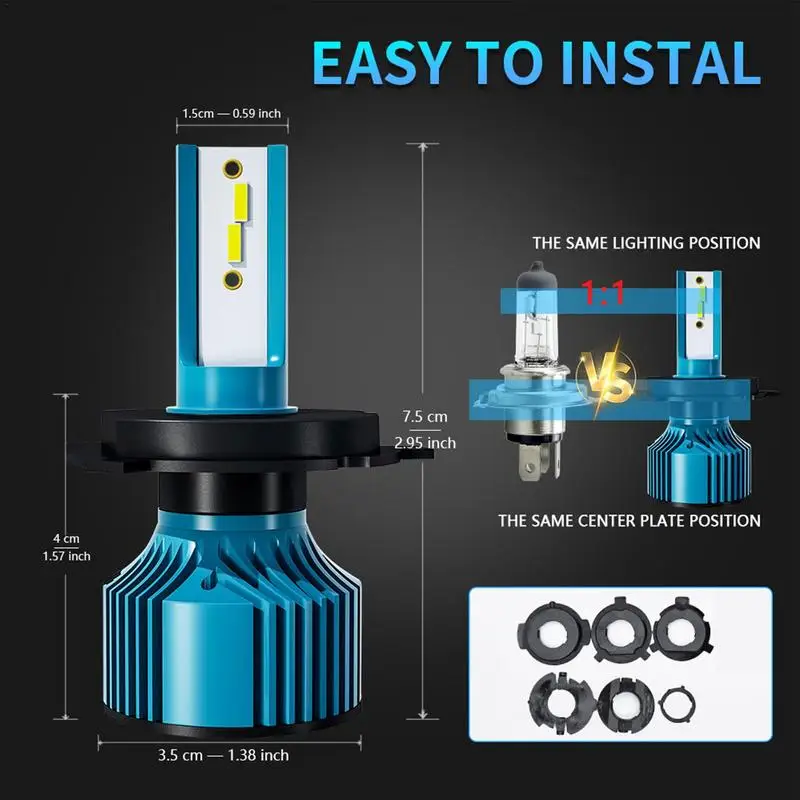 EASY TO INSTAL

1.5cm — 0.59 inch

7.5 cm
2.95 inch

4 cm
1.57 inch

3.5 cm — 1.38 inch

THE SAME LIGHTING POSITION

1:1

VS

THE SAME CENTER PLATE POSITION