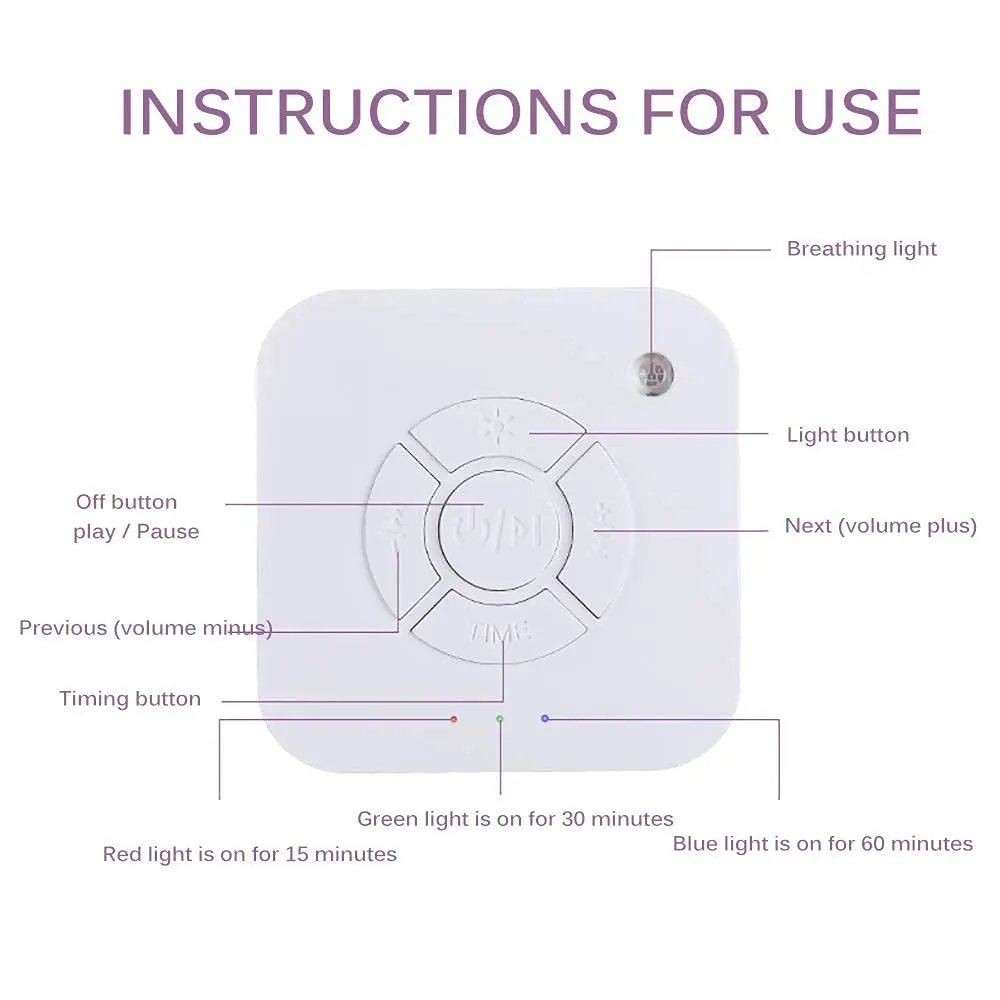 INSTRUCTIONS FOR USE

Breathing light

Light button

Off button
play / Pause

Next (volume plus)

Previous (volume minus)

TIME

Timing button

Green light is on for 30 minutes

Red light is on for 15 minutes

Blue light is on for 60 minutes