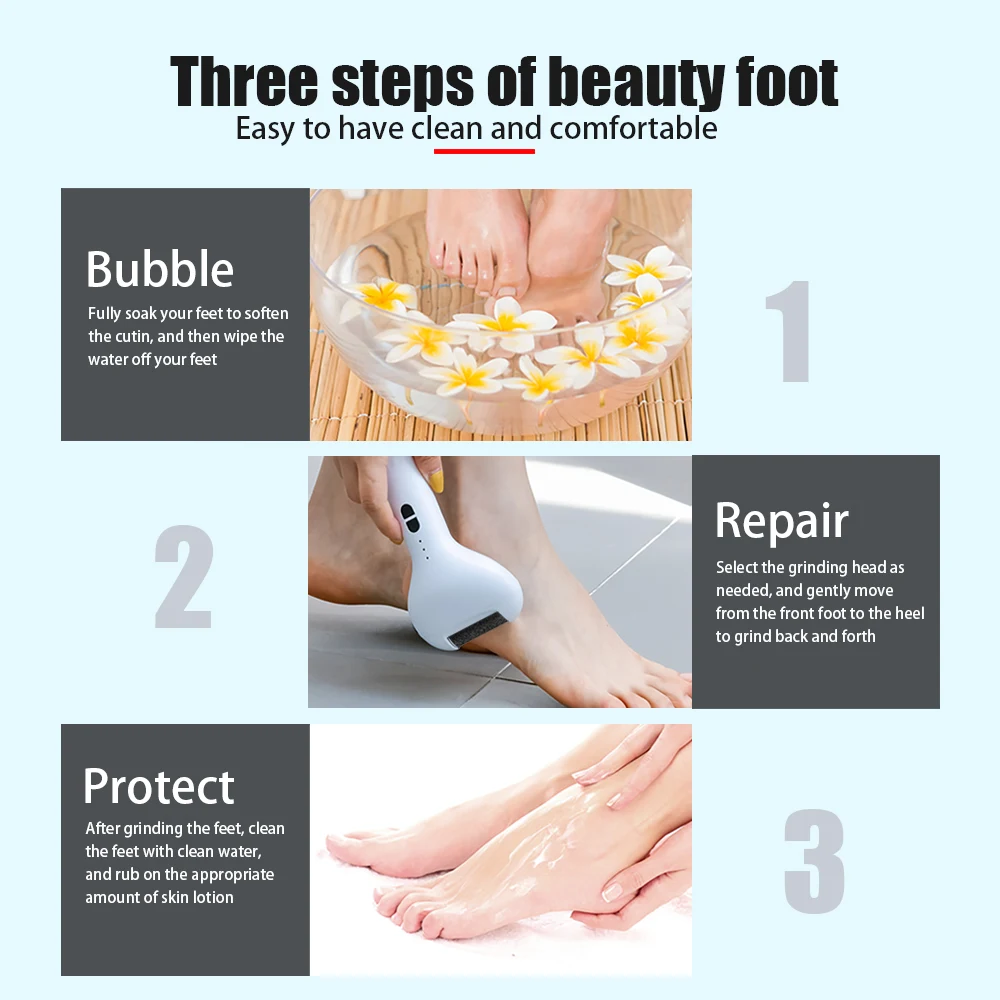 Three steps of beauty foot
Easy to have clean and comfortable

Bubble
Fully soak your feet to soften the cutin, and then wipe the water off your feet

1

2

Repair
Select the grinding head as needed, and gently move from the front foot to the heel to grind back and forth

Protect
After grinding the feet, clean the feet with clean water, and rub on the appropriate amount of skin lotion

3