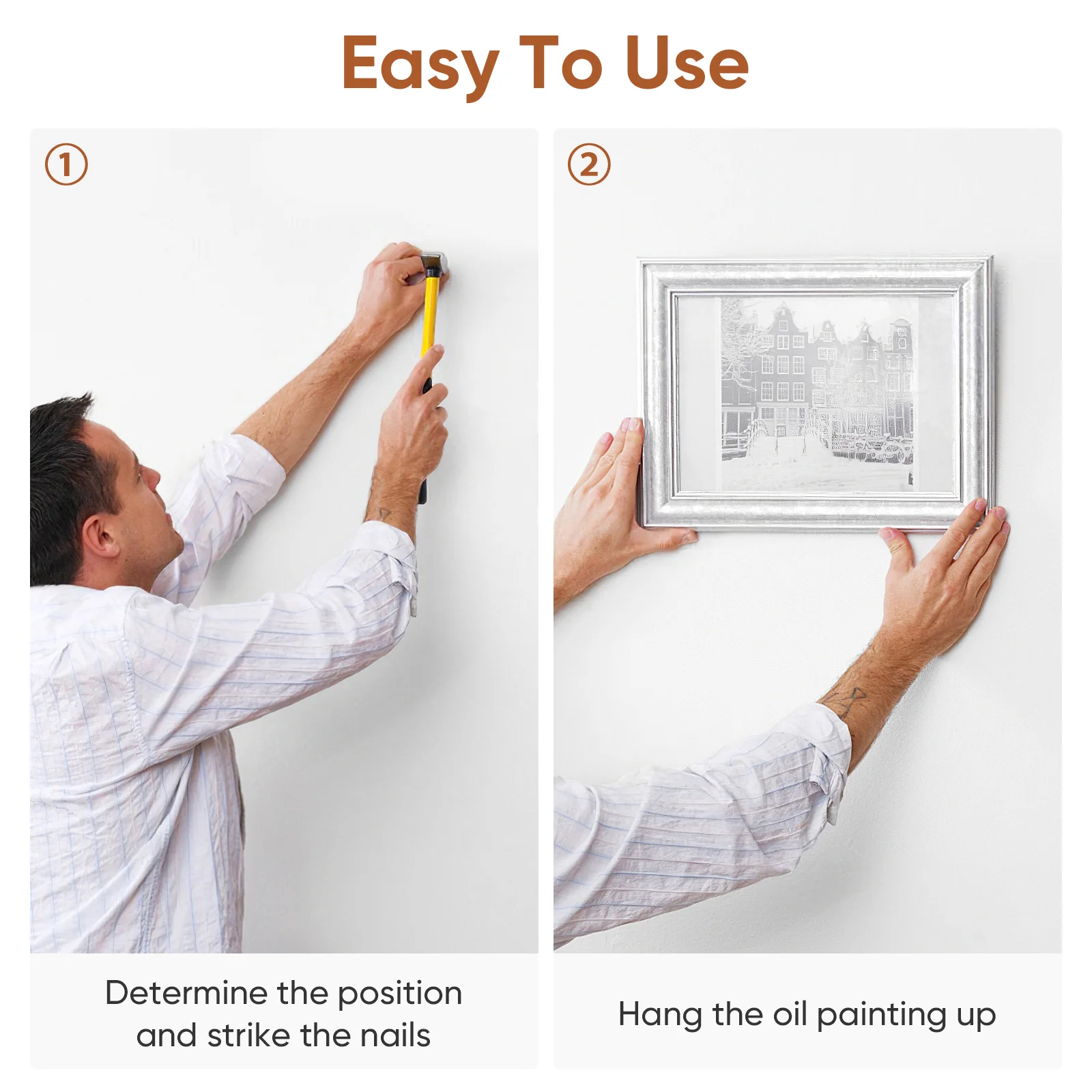 Easy To Use

①

Determine the position and strike the nails

②

Hang the oil painting up