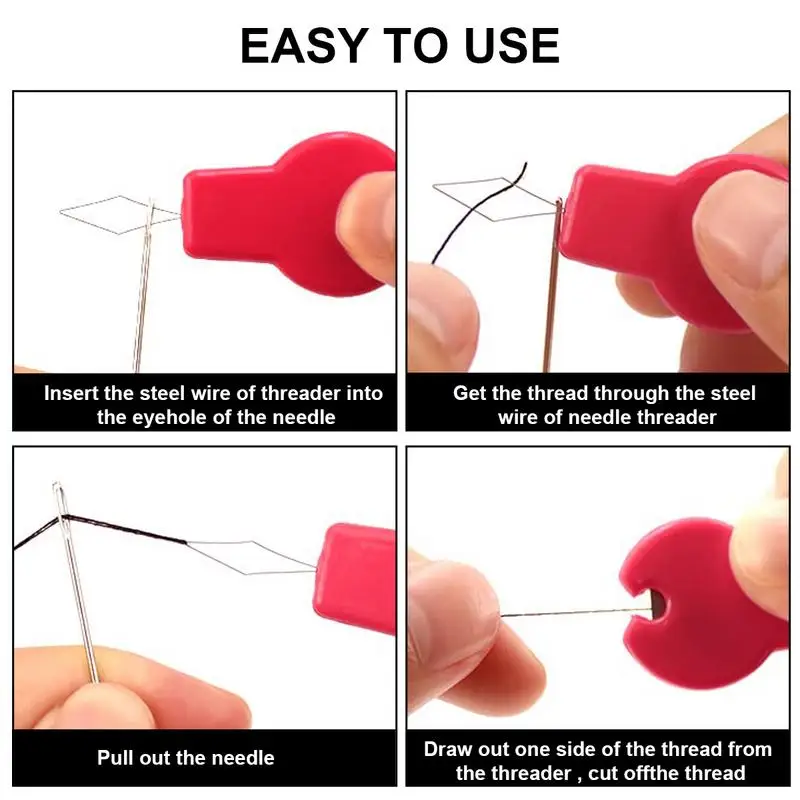 EASY TO USE

Insert the steel wire of threader into the eyehole of the needle

Get the thread through the steel wire of needle threader

Pull out the needle

Draw out one side of the thread from the threader , cut offthe thread