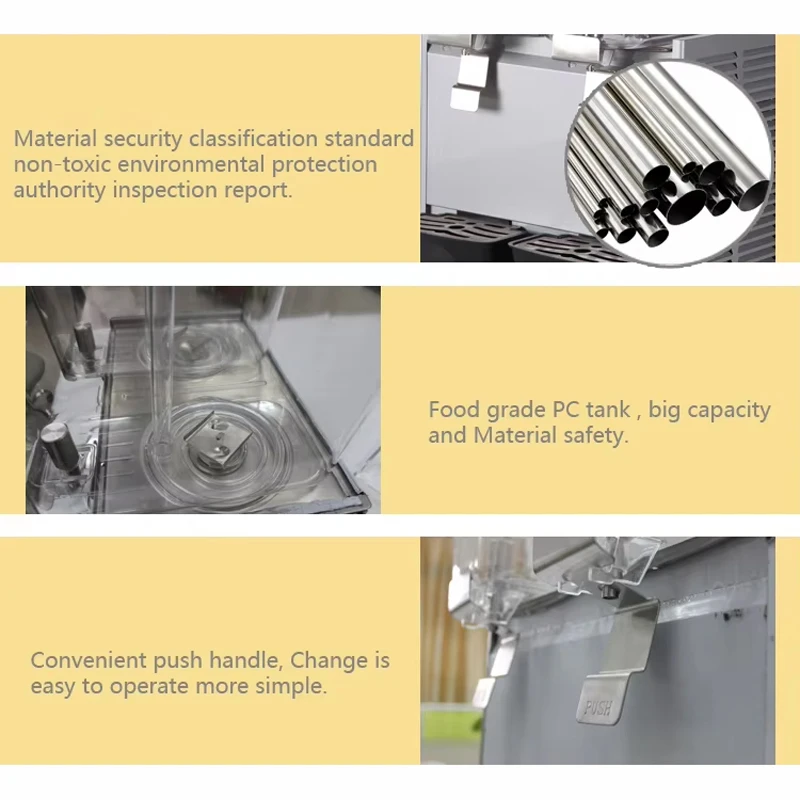 Material security classification standard non-toxic environmental protection authority inspection report.

Food grade PC tank , big capacity and Material safety.

Convenient push handle, Change is easy to operate more simple.

PUSH