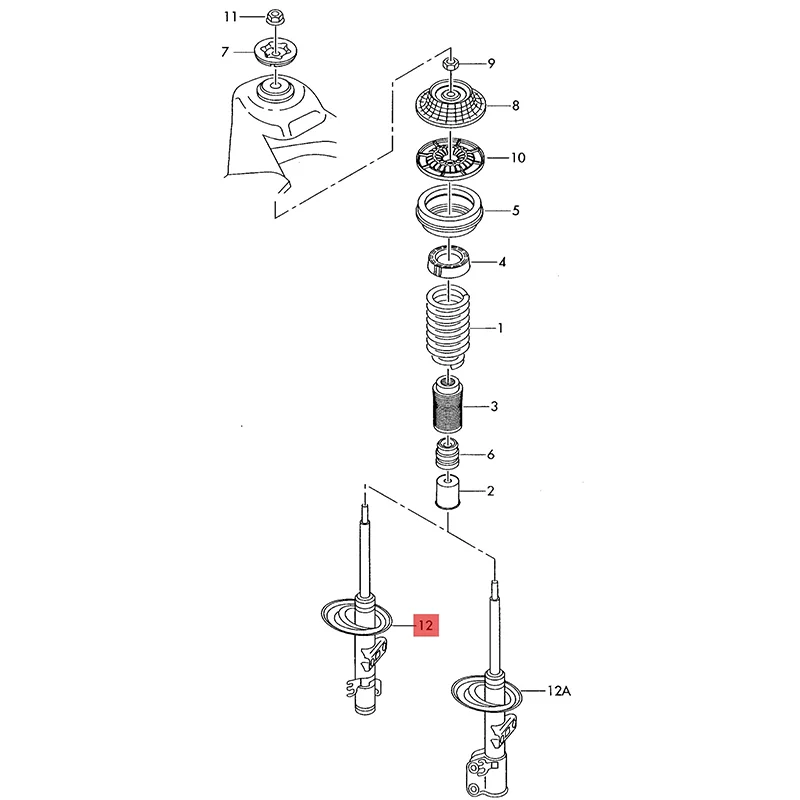 11
7
9
8
10
5
4
1
3
6
2
12
12A