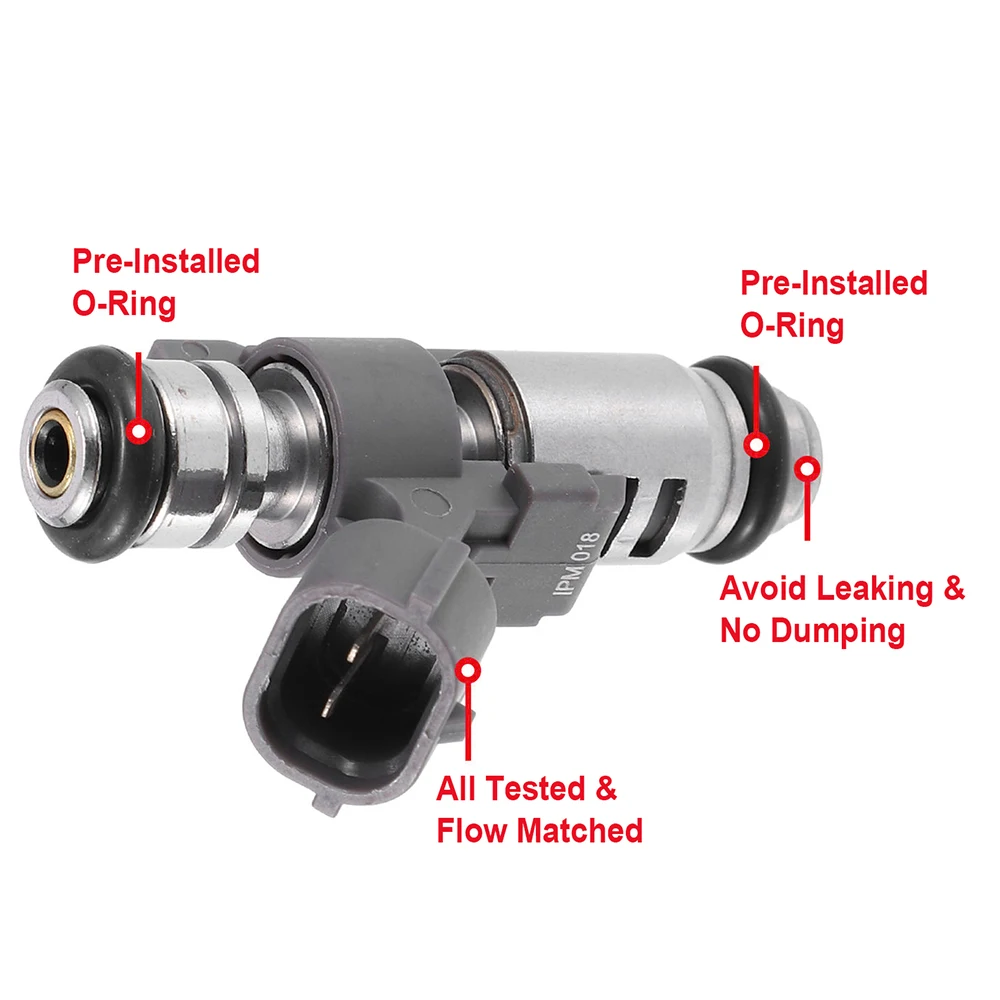 Pre-Installed O-Ring

Pre-Installed O-Ring

IPM 018

Avoid Leaking & No Dumping

All Tested & Flow Matched