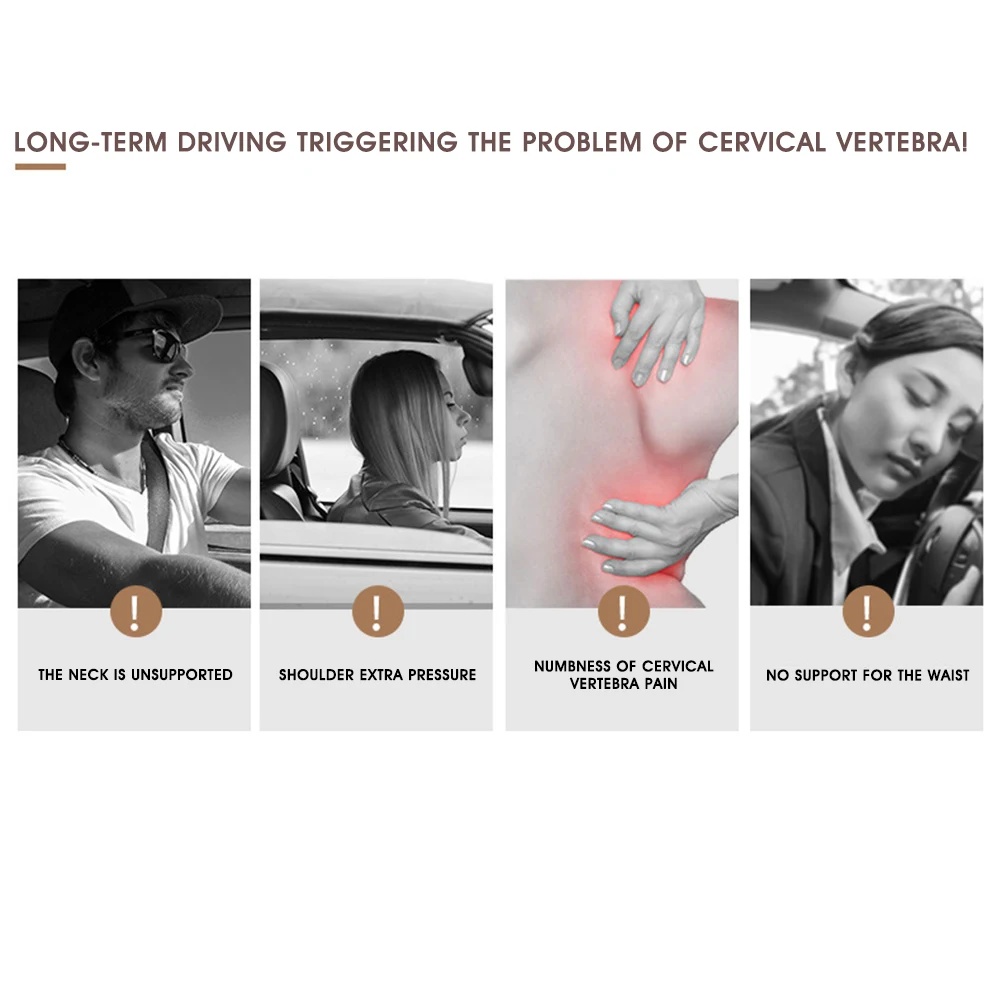 LONG-TERM DRIVING TRIGGERING THE PROBLEM OF CERVICAL VERTEBRA!

!

THE NECK IS UNSUPPORTED

!

SHOULDER EXTRA PRESSURE

!

NUMBNESS OF CERVICAL VERTEBRA PAIN

!

NO SUPPORT FOR THE WAIST