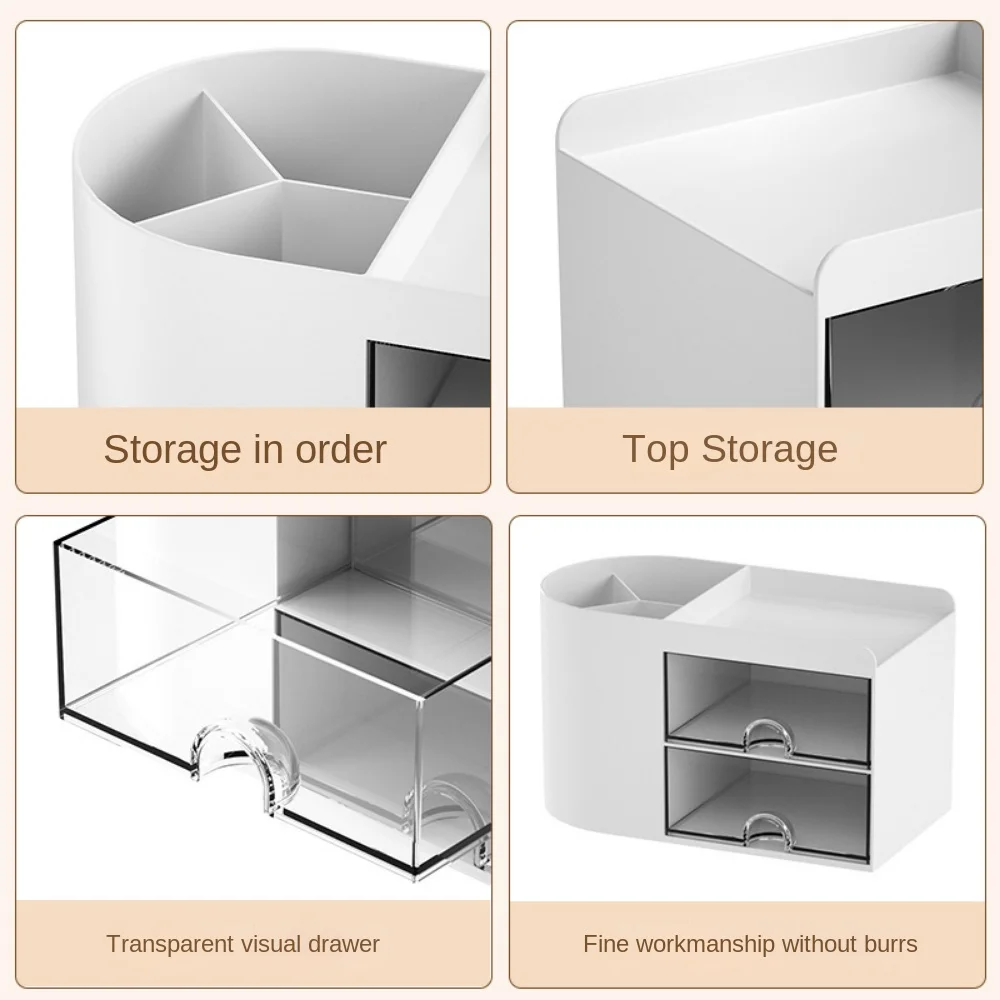 Storage in order

Top Storage

Transparent visual drawer

Fine workmanship without burrs