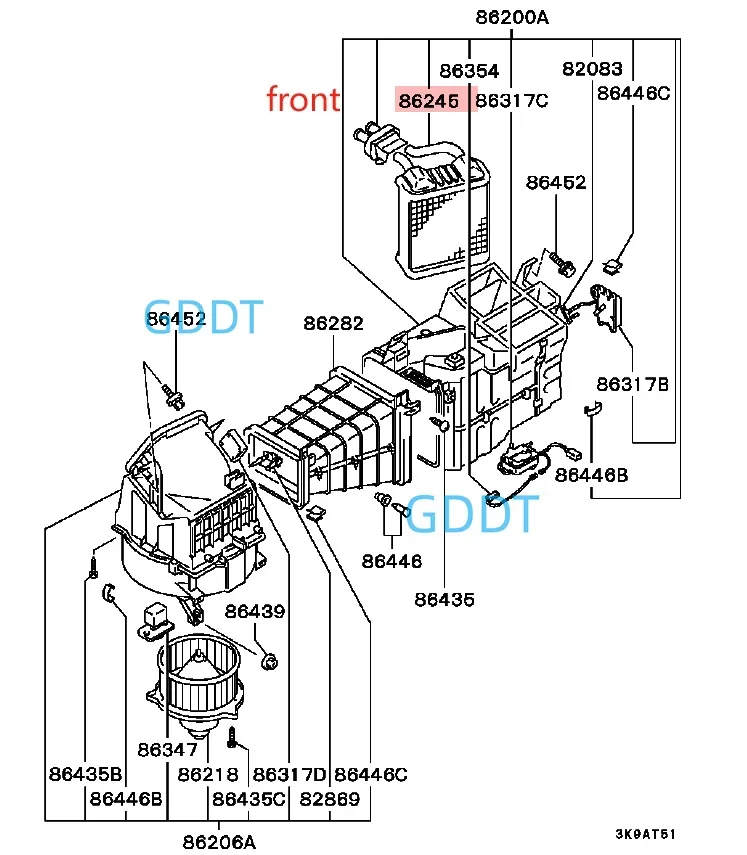 86200A
86354
82083
front
86245
86317C
86446C
86452
GDDT
86452
86282
86317B
86446B
GDDT
86446
86435
86439
86347
86435B
86218
86317D
86446C
86446B
86435C
82869
86206A
3K9AT51