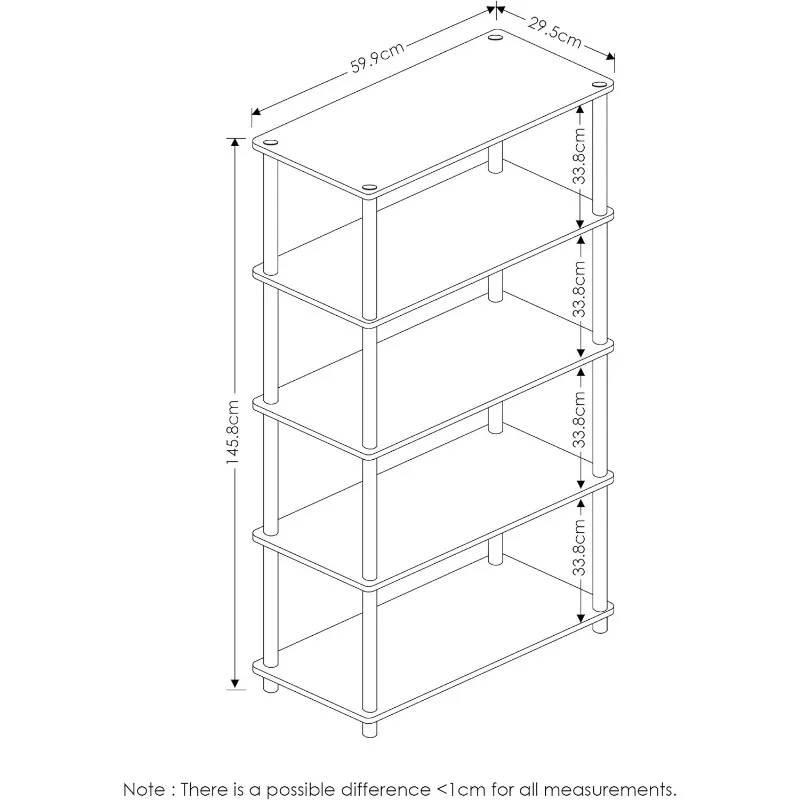 59.9cm
29.5cm
145.8cm
33.8cm
33.8cm
33.8cm
33.8cm

Note : There is a possible difference <1cm for all measurements.