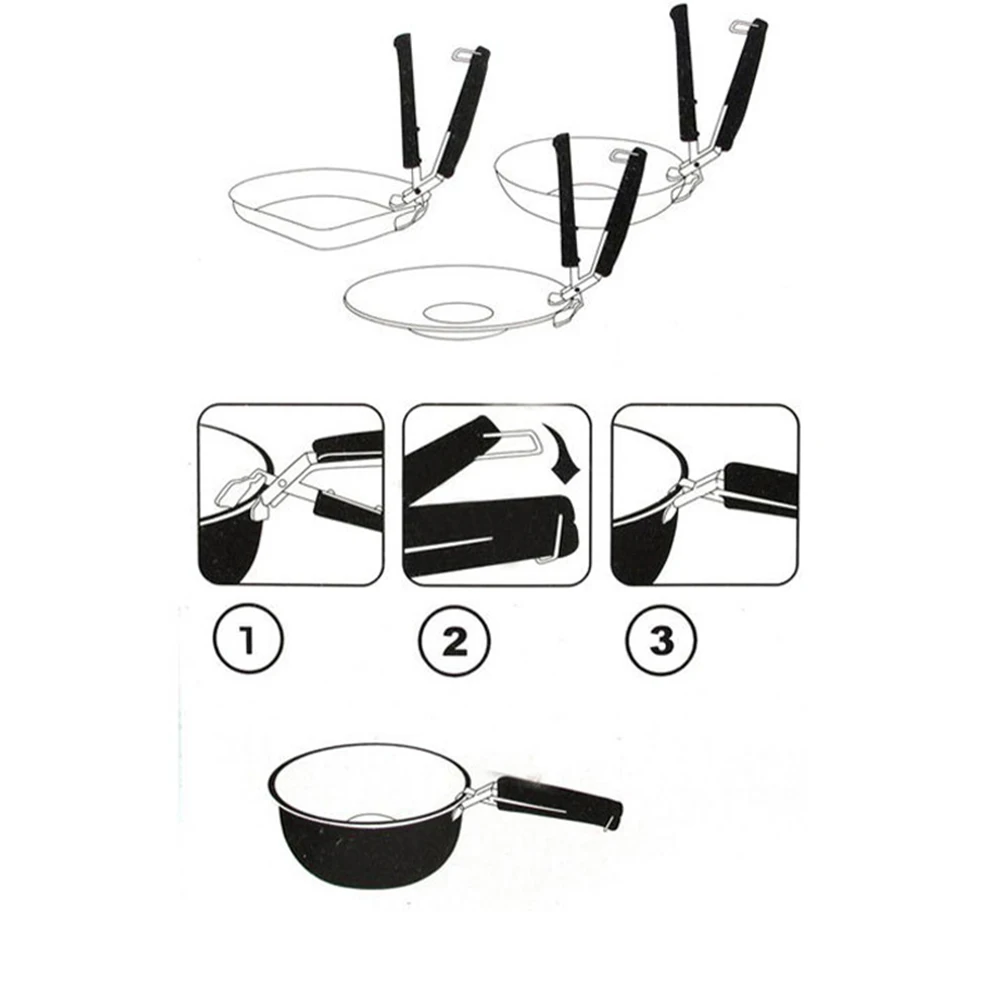 1

2

3