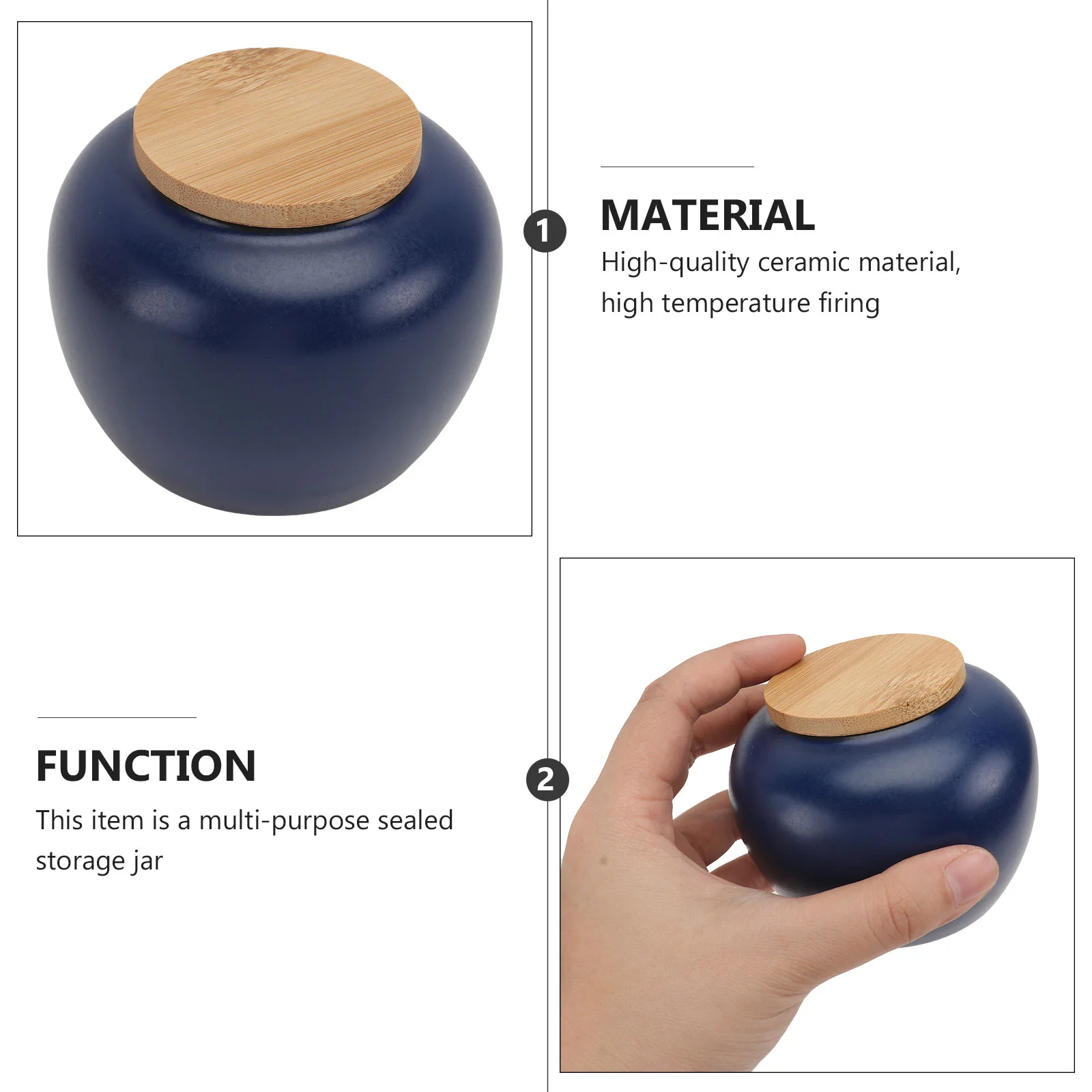 1

MATERIAL

High-quality ceramic material, high temperature firing

FUNCTION

This item is a multi-purpose sealed storage jar

2