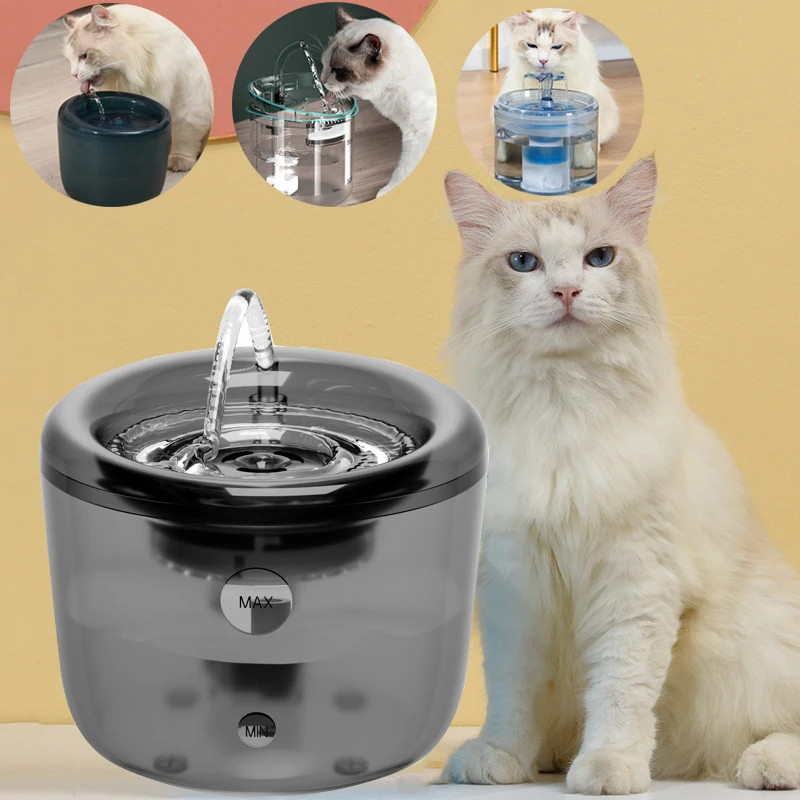 MAX

MIN