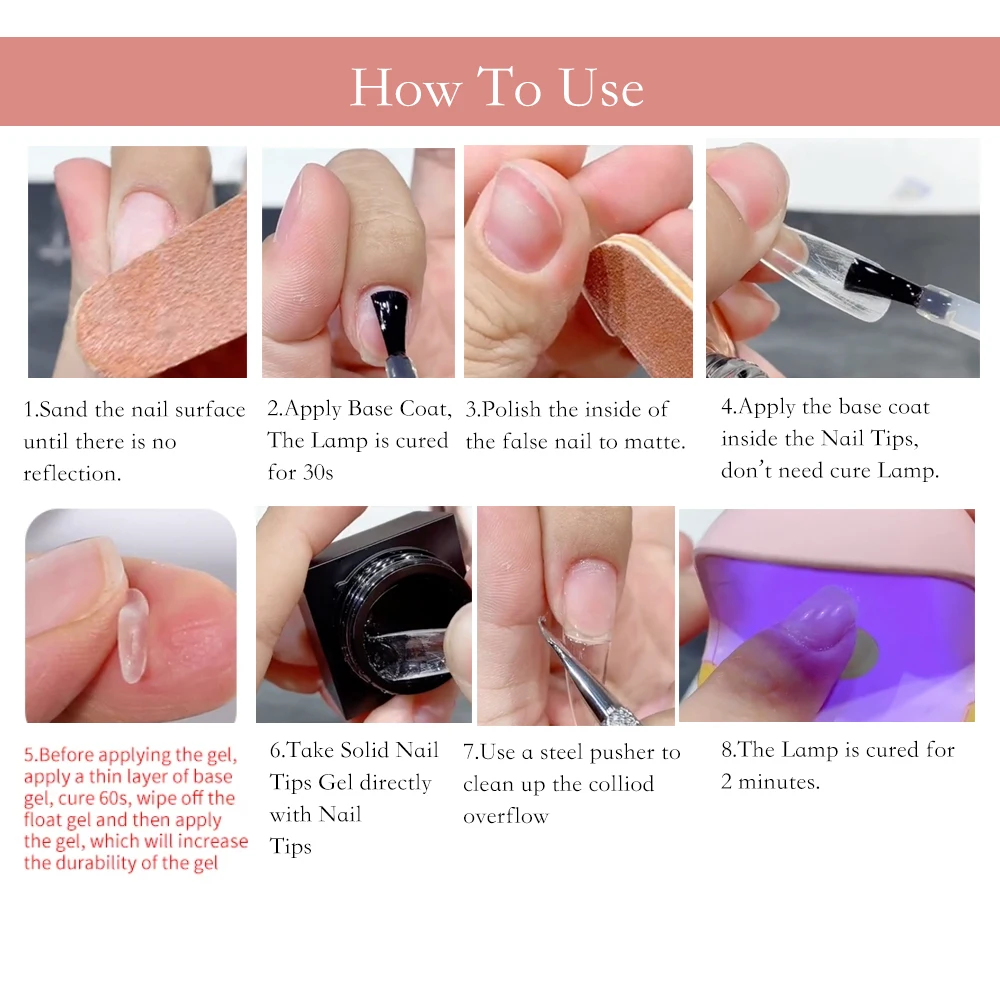 How To Use

1.Sand the nail surface until there is no reflection.

2.Apply Base Coat, The Lamp is cured for 30s

3.Polish the inside of the false nail to matte.

4.Apply the base coat inside the Nail Tips, don't need cure Lamp.

5.Before applying the gel, apply a thin layer of base gel, cure 60s, wipe off the float gel and then apply the gel, which will increase the durability of the gel

6.Take Solid Nail Tips Gel directly with Nail Tips

7.Use a steel pusher to clean up the colliod overflow

8.The Lamp is cured for 2 minutes.