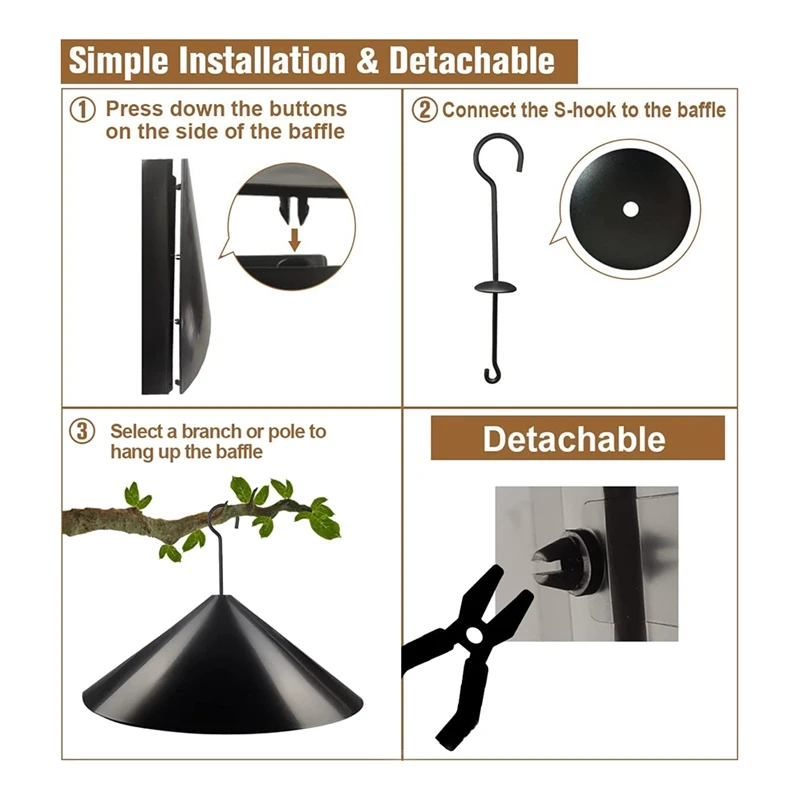 Simple Installation & Detachable

① Press down the buttons on the side of the baffle

② Connect the S-hook to the baffle

③ Select a branch or pole to hang up the baffle

Detachable