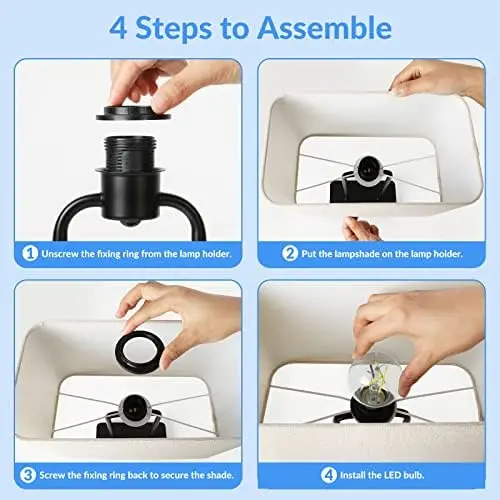 4 Steps to Assemble

1 Unscrew the fixing ring from the lamp holder.

2 Put the lampshade on the lamp holder.

3 Screw the fixing ring back to secure the shade.

4 Install the LED bulb.