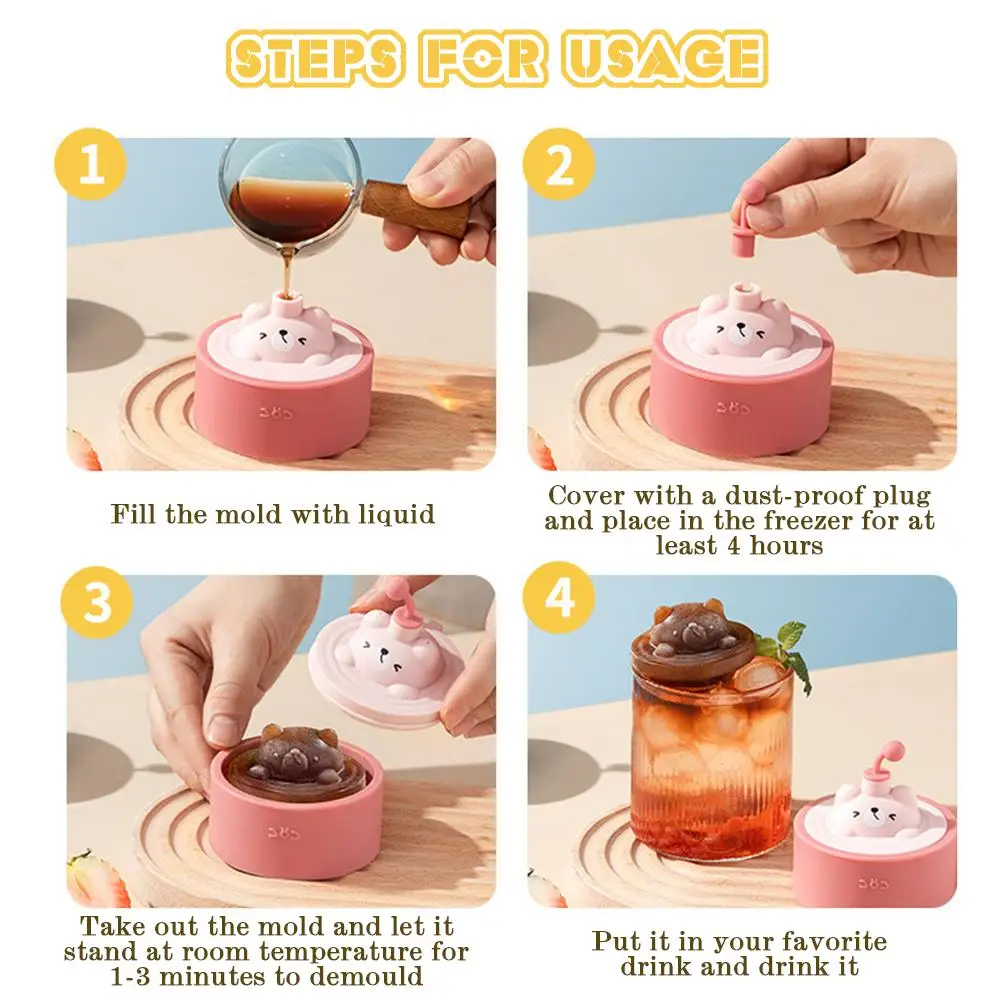 STEPS FOR USAGE

1

Fill the mold with liquid

2

Cover with a dust-proof plug and place in the freezer for at least 4 hours

3

Take out the mold and let it stand at room temperature for 1-3 minutes to demould

4

Put it in your favorite drink and drink it