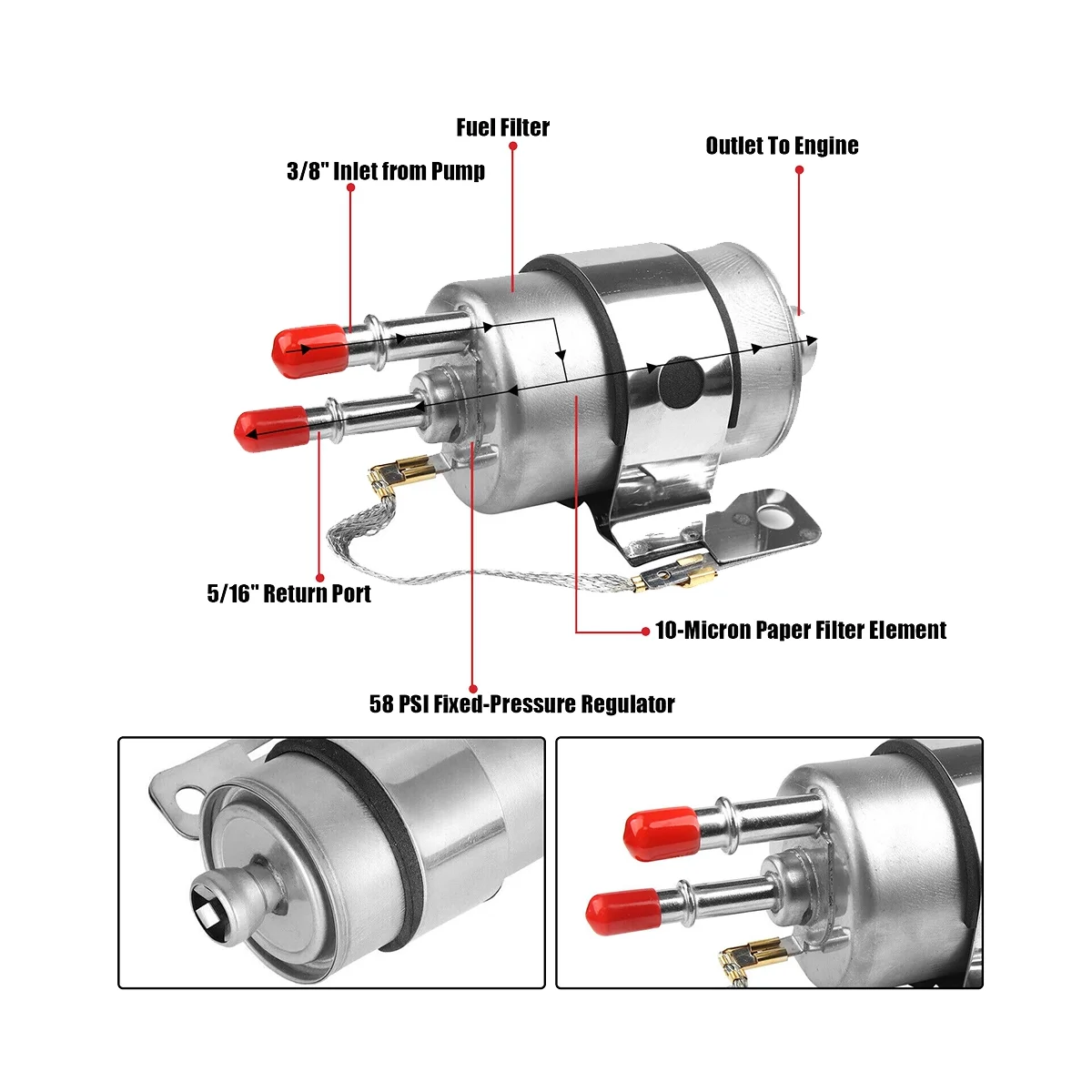 Fuel Filter

Outlet To Engine

3/8" Inlet from Pump

5/16" Return Port

10-Micron Paper Filter Element

58 PSI Fixed-Pressure Regulator