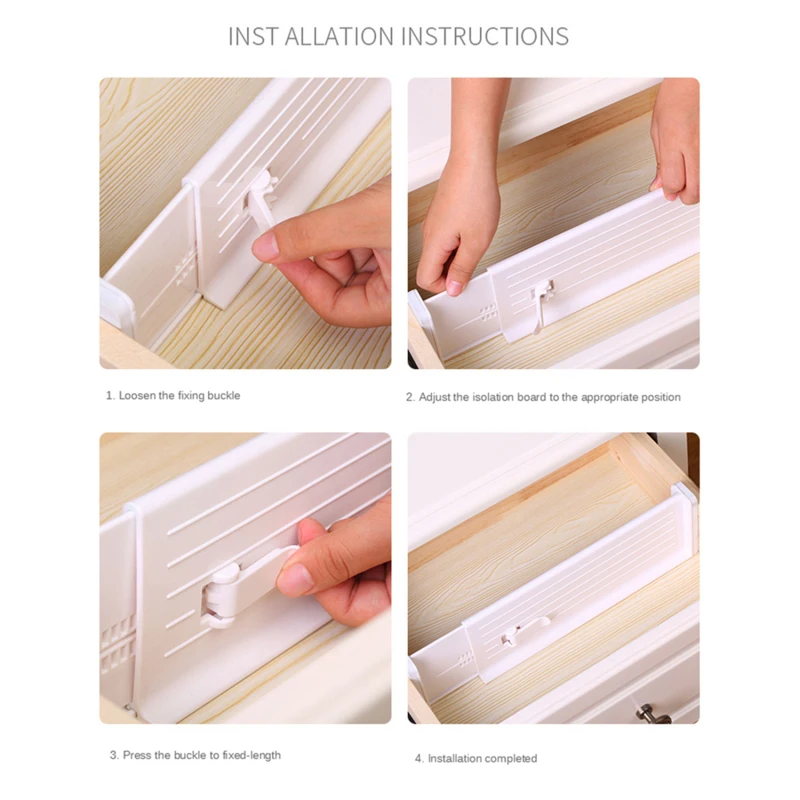 INST ALLATION INSTRUCTIONS

1. Loosen the fixing buckle

2. Adjust the isolation board to the appropriate position

3. Press the buckle to fixed-length

4. Installation completed