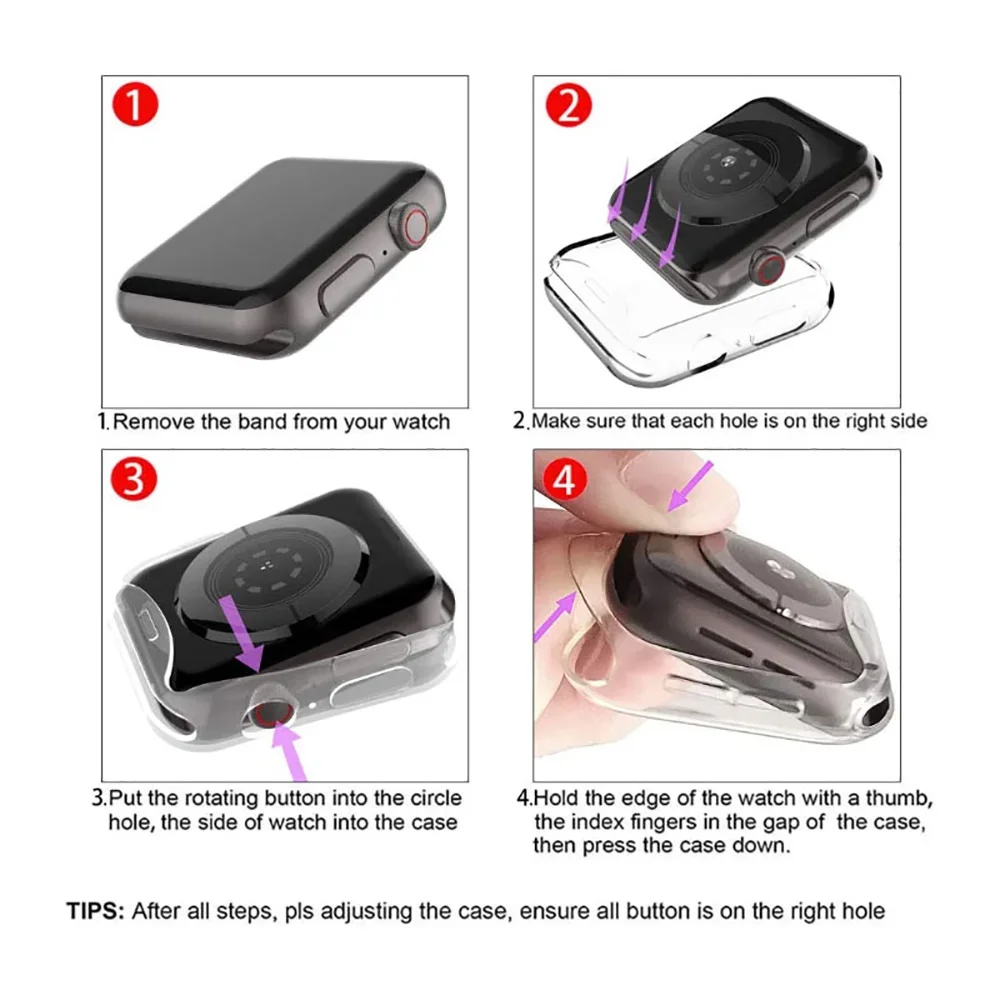 1

1.Remove the band from your watch

2

2.Make sure that each hole is on the right side

3

3.Put the rotating button into the circle hole, the side of watch into the case

4

4.Hold the edge of the watch with a thumb, the index fingers in the gap of the case, then press the case down.

TIPS: After all steps, pls adjusting the case, ensure all button is on the right hole