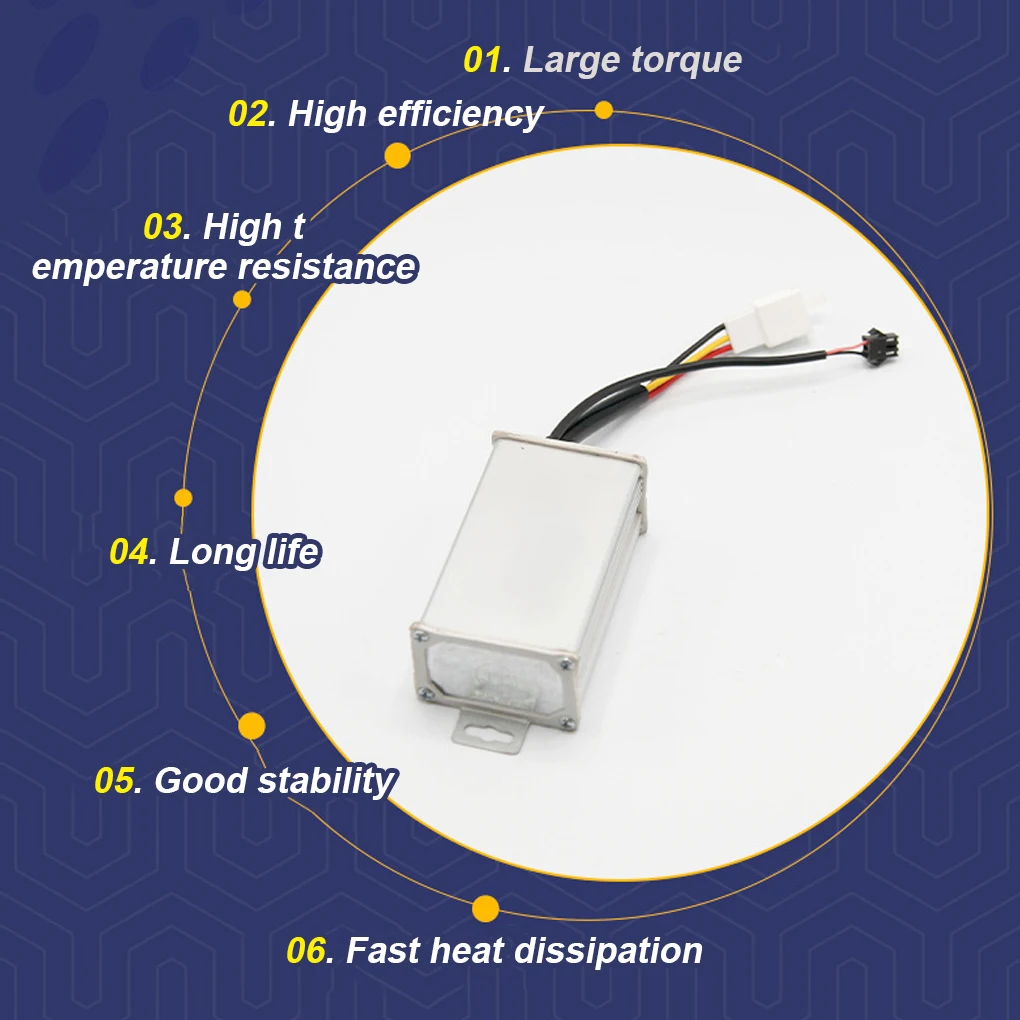 01. Large torque

02. High efficiency

03. High t emperature resistance

04. Long life

05. Good stability

06. Fast heat dissipation