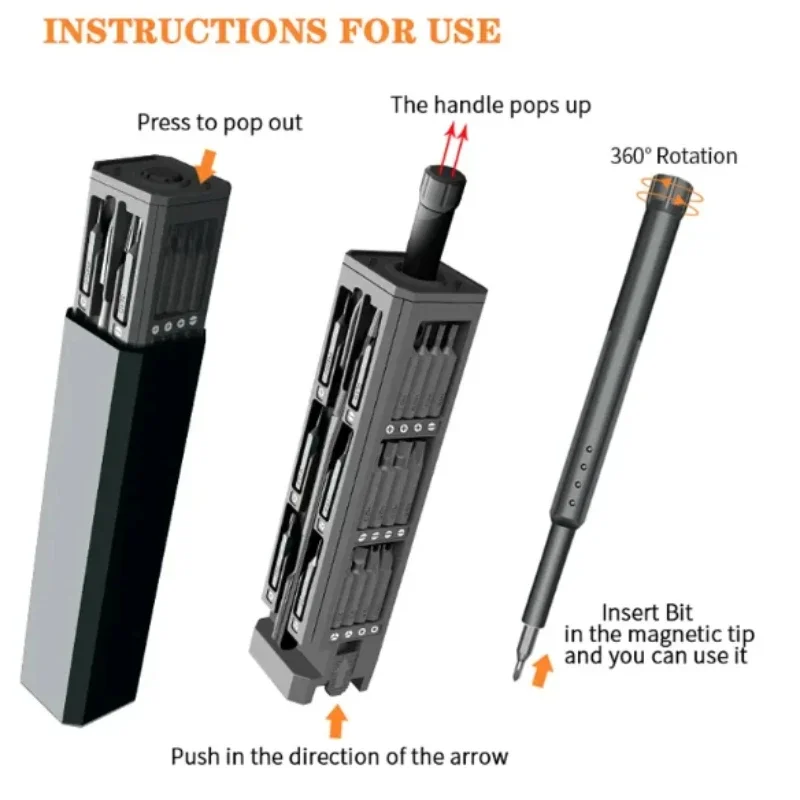 INSTRUCTIONS FOR USE

Press to pop out

The handle pops up

360° Rotation

Insert Bit in the magnetic tip and you can use it

Push in the direction of the arrow