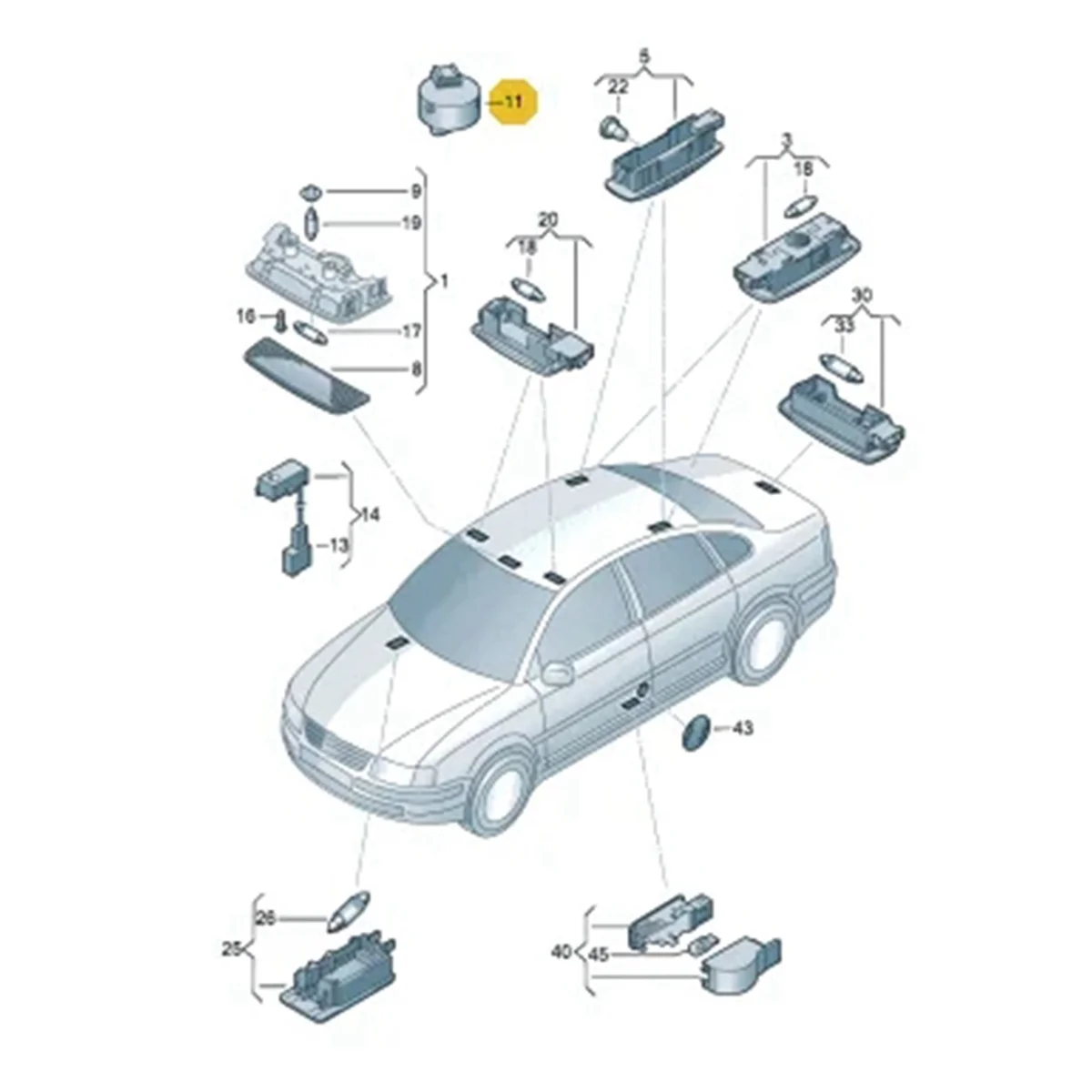 11
5
22
3
18
9
19
1
20
18
16
17
8
30
33
14
13
43
26
25
40
45