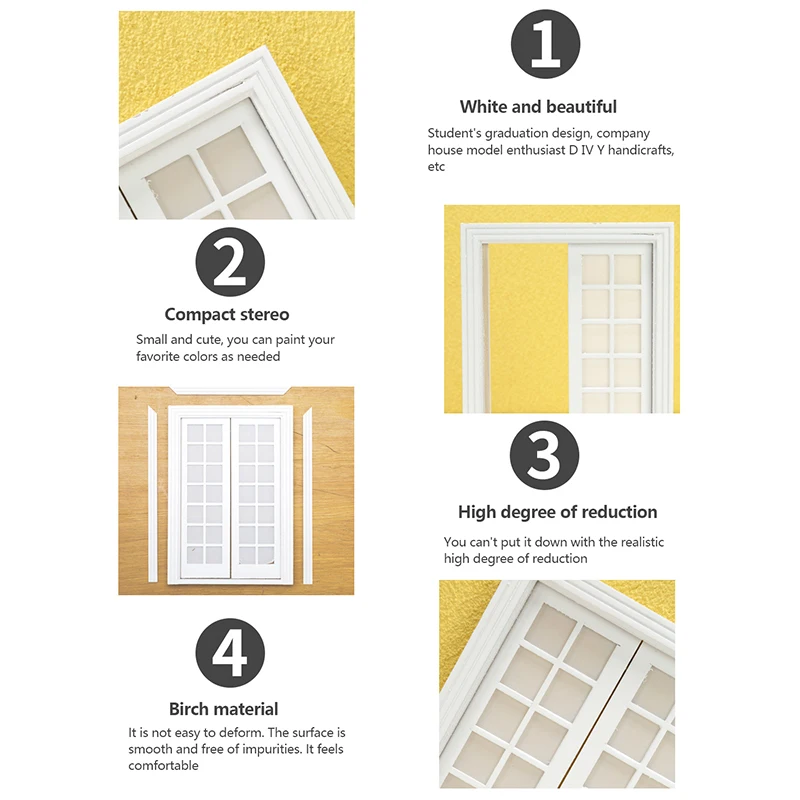 1

White and beautiful

Student's graduation design, company house model enthusiast D IV Y handicrafts, etc

2

Compact stereo

Small and cute, you can paint your favorite colors as needed

3

High degree of reduction

You can't put it down with the realistic high degree of reduction

4

Birch material

It is not easy to deform. The surface is smooth and free of impurities. It feels comfortable