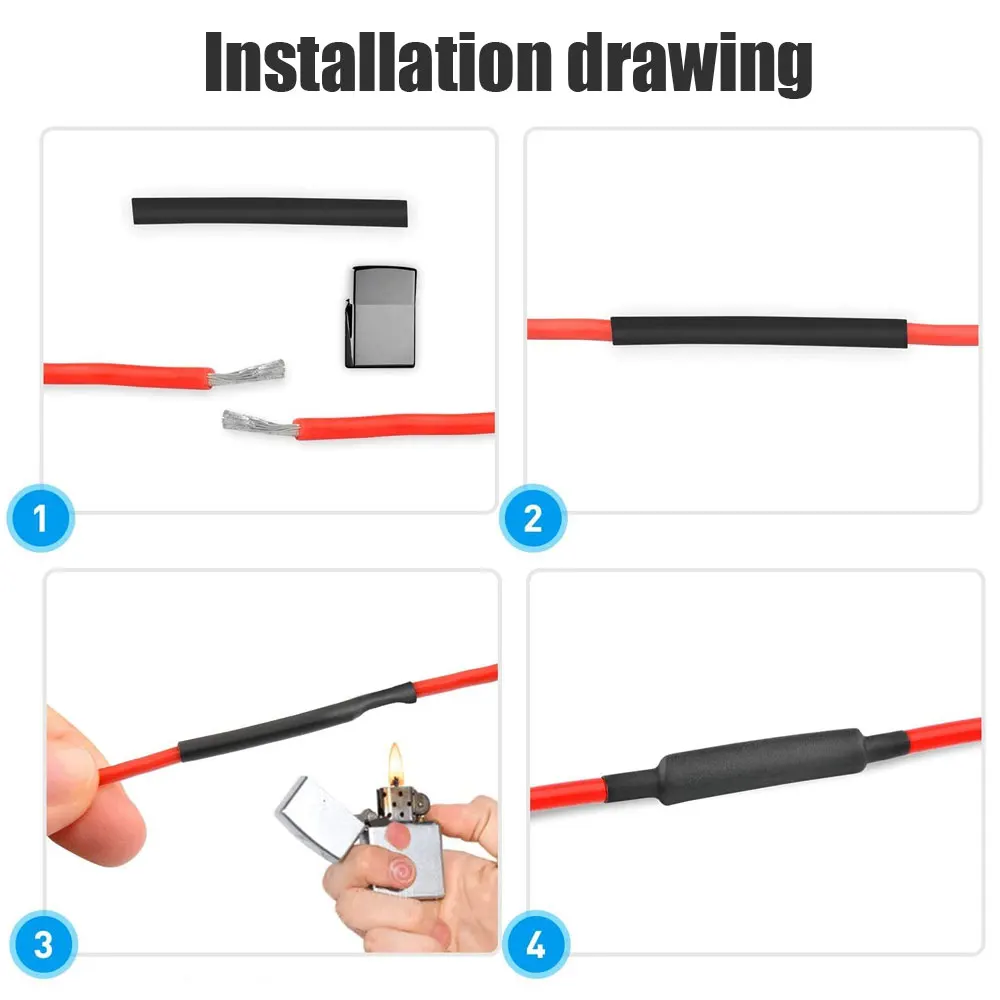 Installation drawing

1

2

3

4