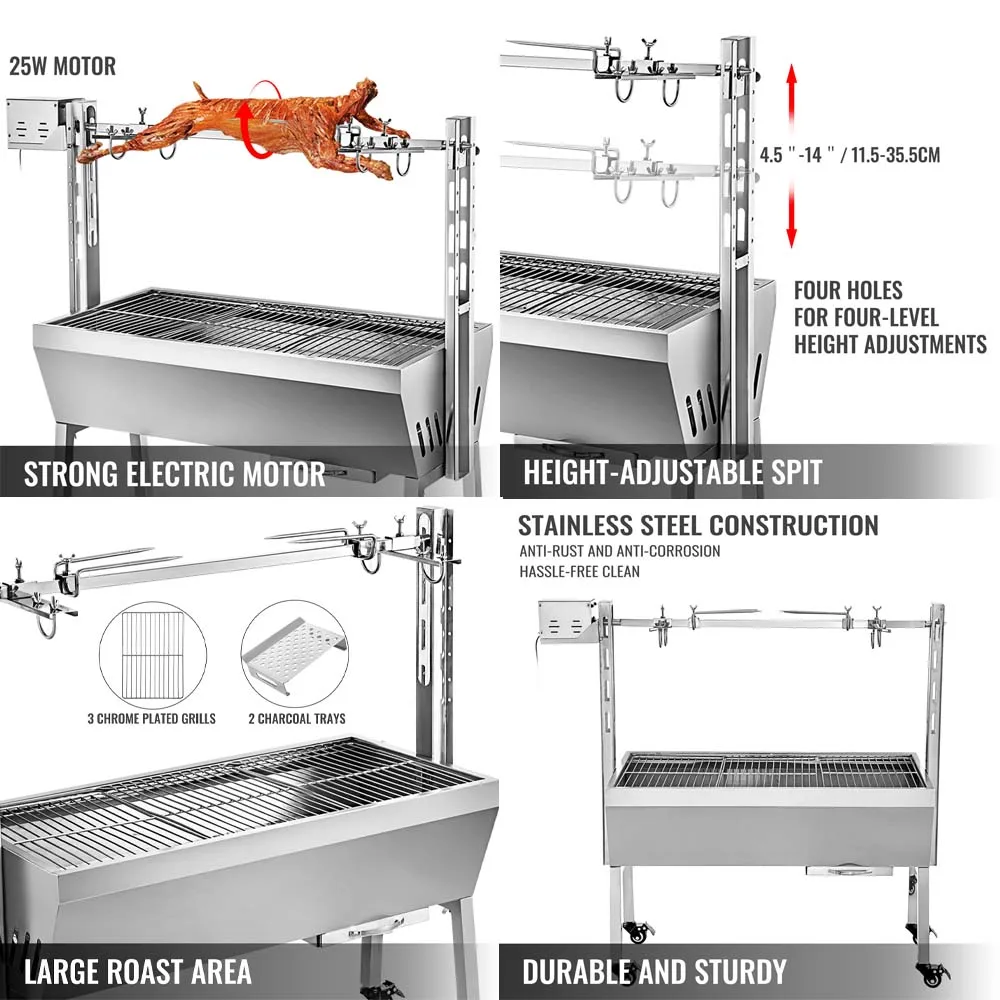 25W MOTOR

STRONG ELECTRIC MOTOR

4.5 " -14 " / 11.5-35.5CM

FOUR HOLES
FOR FOUR-LEVEL
HEIGHT ADJUSTMENTS

HEIGHT-ADJUSTABLE SPIT

3 CHROME PLATED GRILLS

2 CHARCOAL TRAYS

LARGE ROAST AREA

STAINLESS STEEL CONSTRUCTION
ANTI-RUST AND ANTI-CORROSION
HASSLE-FREE CLEAN

DURABLE AND STURDY