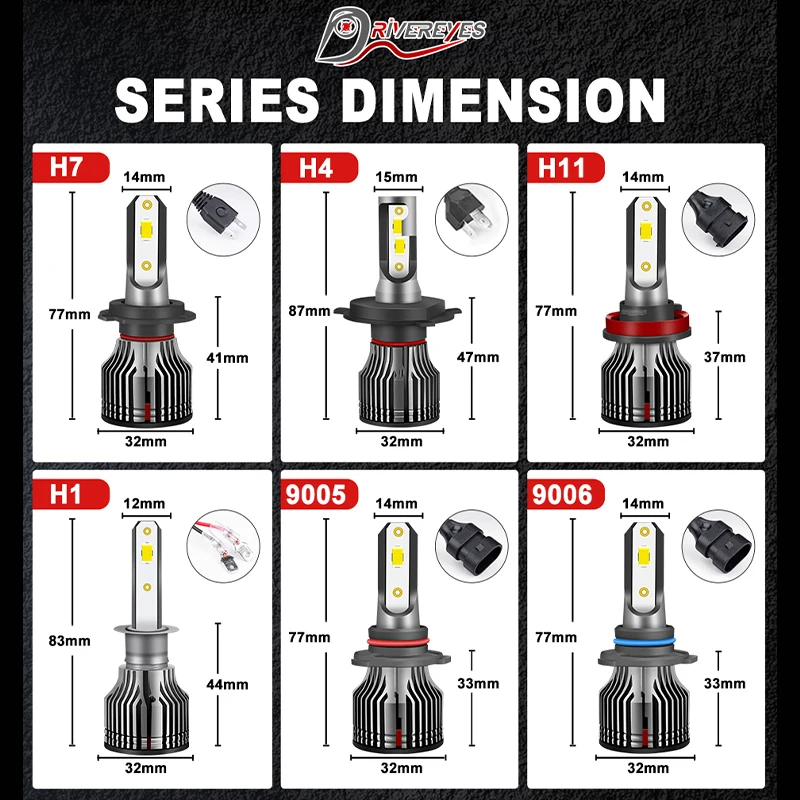 DRIVEREYES

SERIES DIMENSION

H7
14mm
77mm
41mm
32mm

H4
15mm
87mm
47mm
32mm

H11
14mm
77mm
37mm
32mm

H1
12mm
83mm
44mm
32mm

9005
14mm
77mm
33mm
32mm

9006
14mm
77mm
33mm
32mm