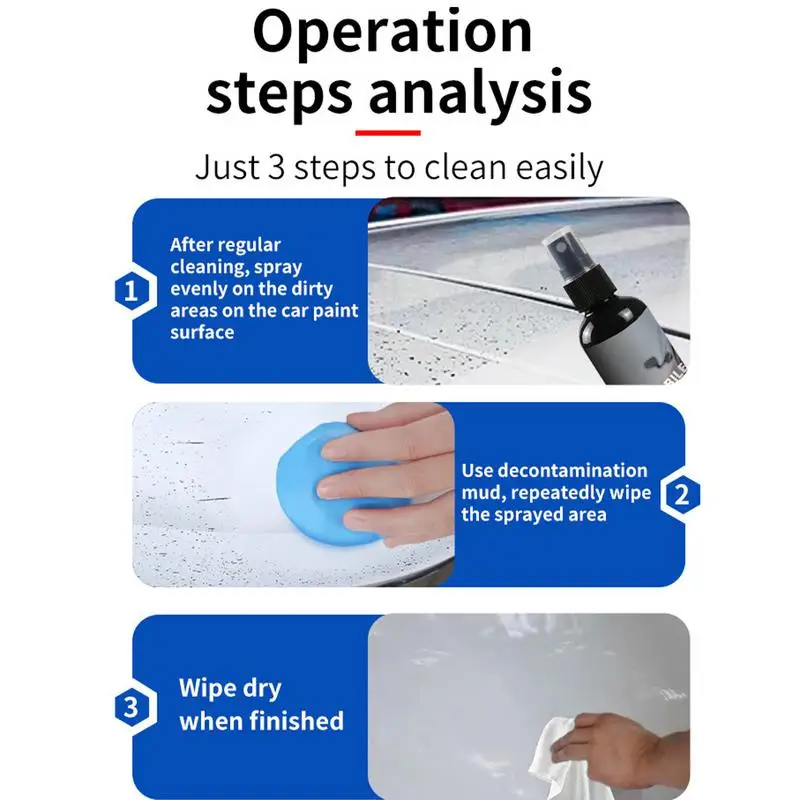 Operation steps analysis

Just 3 steps to clean easily

1 After regular cleaning, spray evenly on the dirty areas on the car paint surface

Use decontamination mud, repeatedly wipe the sprayed area 2

3 Wipe dry when finished