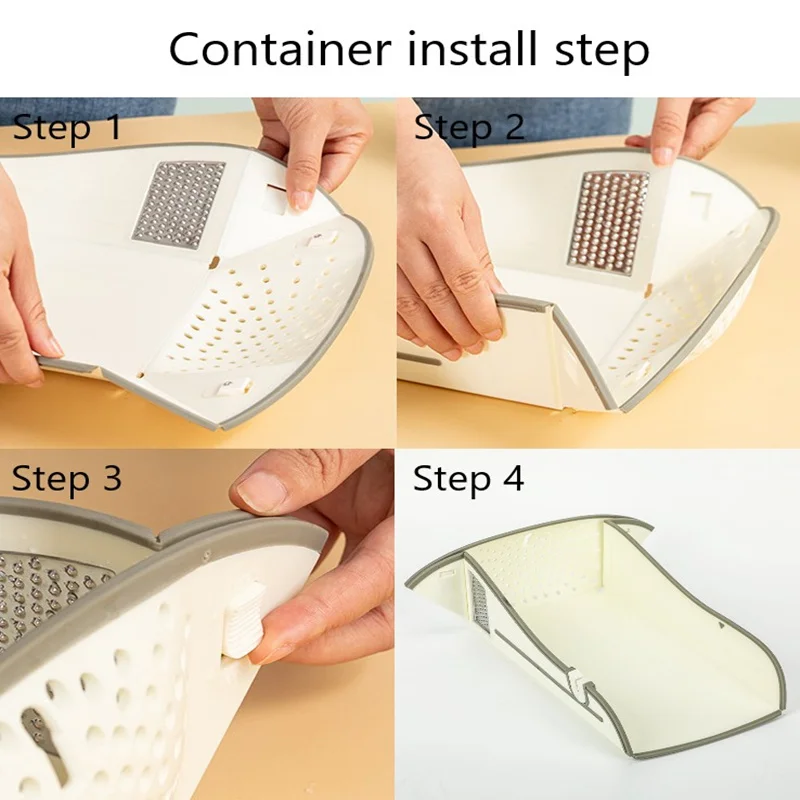 Container install step

Step 1

Step 2

Step 3

Step 4