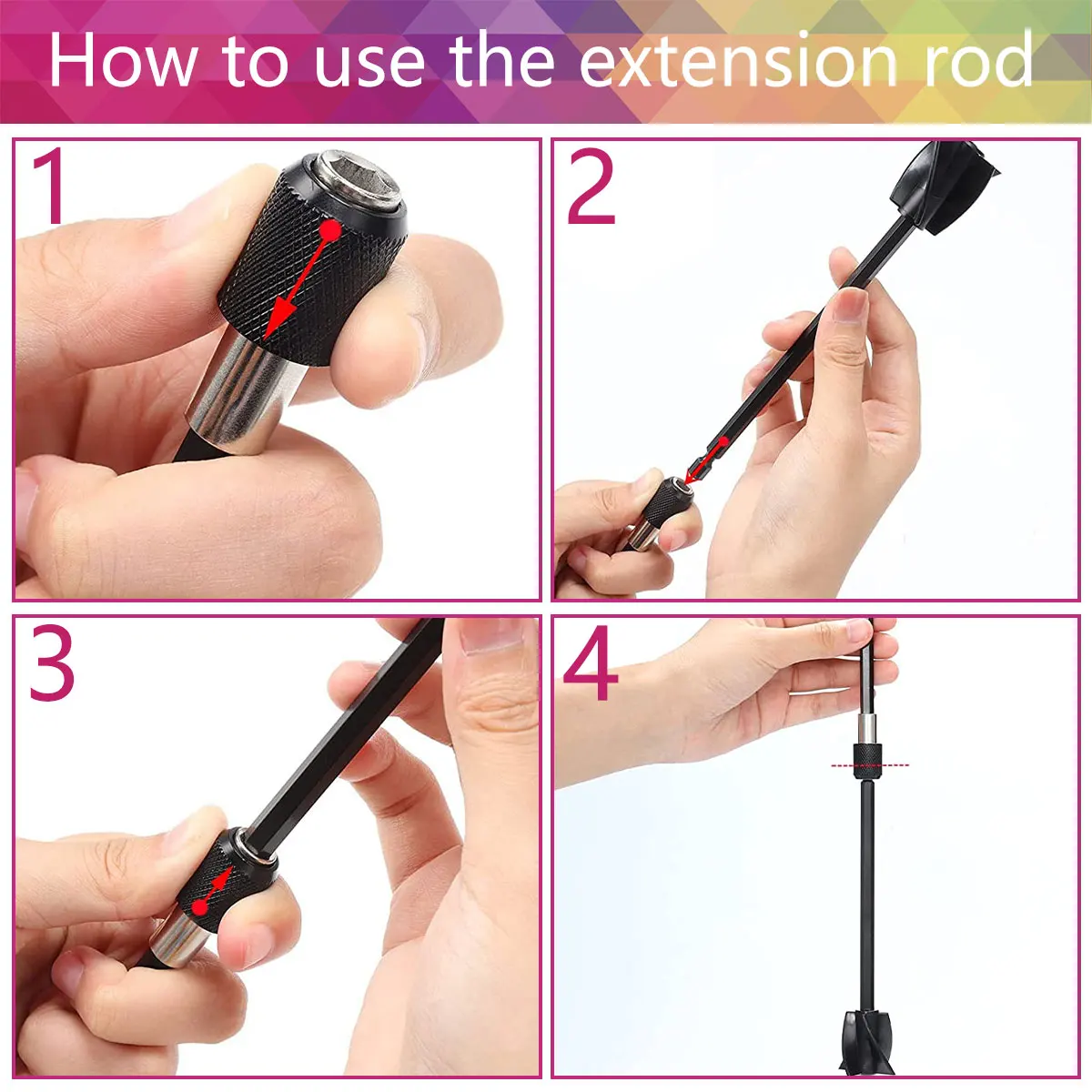 How to use the extension rod

1

2

3

4