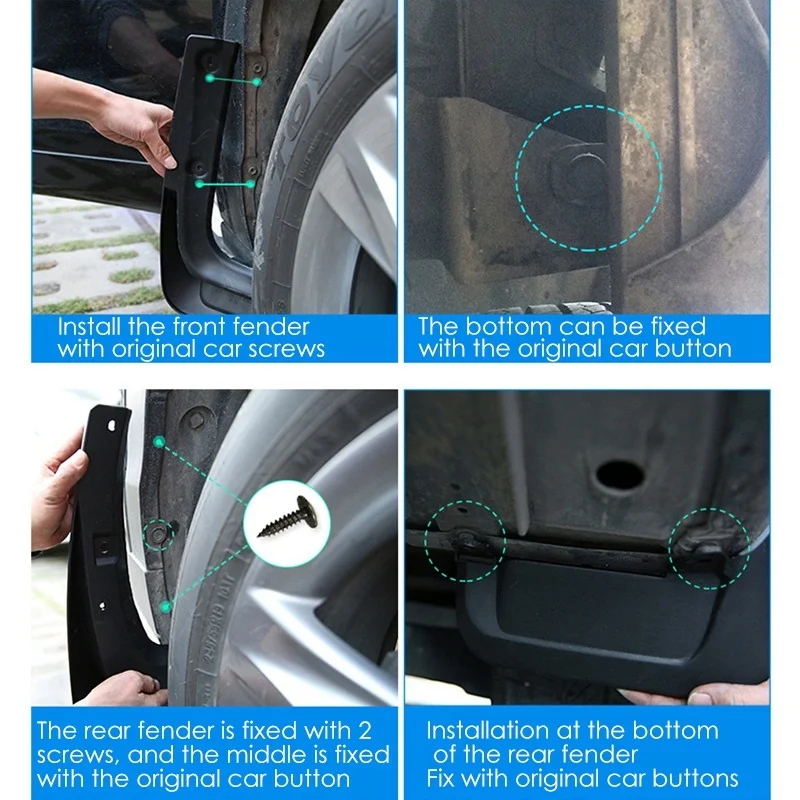 Install the front fender with original car screws

The bottom can be fixed with the original car button

The rear fender is fixed with 2 screws, and the middle is fixed with the original car button

Installation at the bottom of the rear fender
Fix with original car buttons