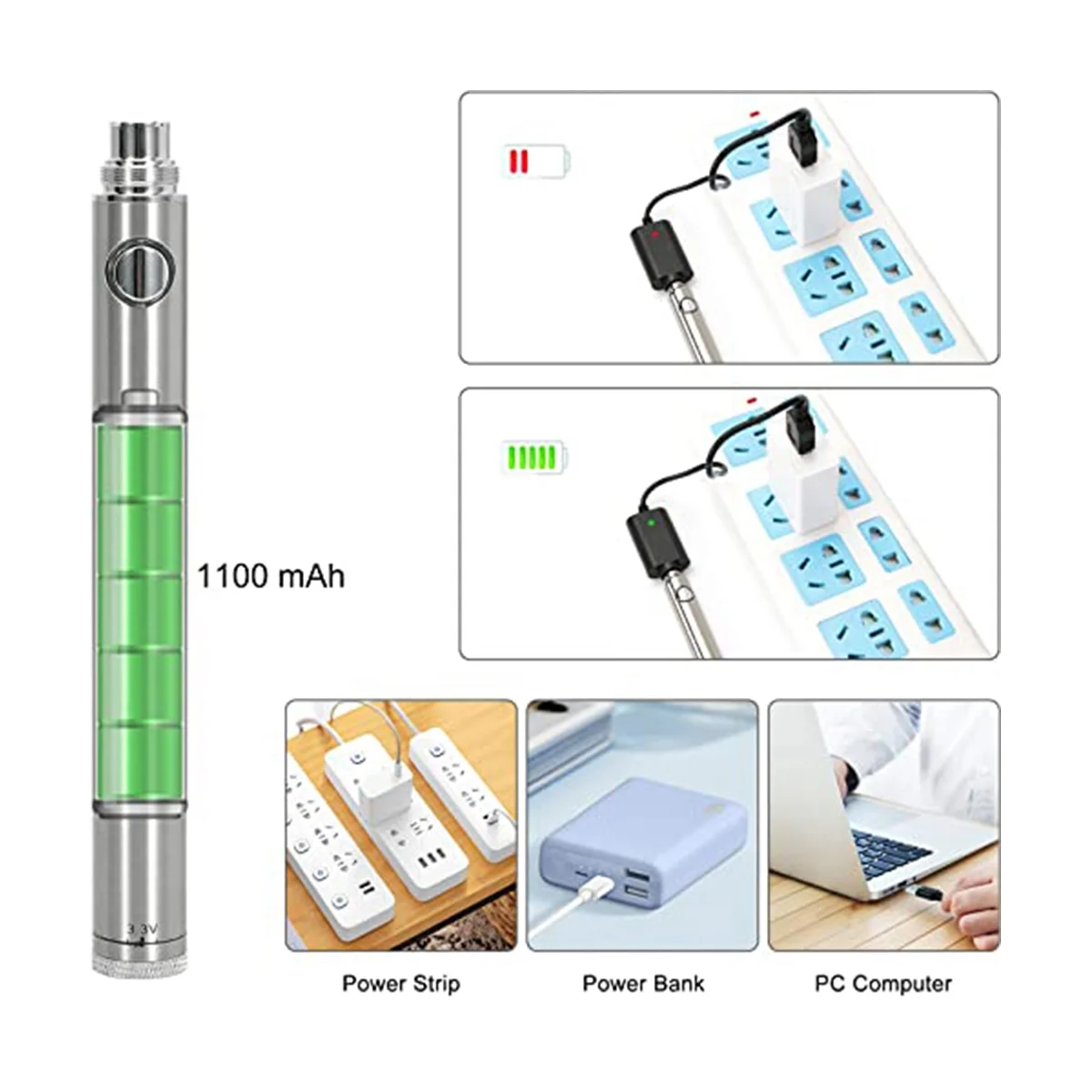 1100 mAh

3.3V

Power Strip

Power Bank

PC Computer