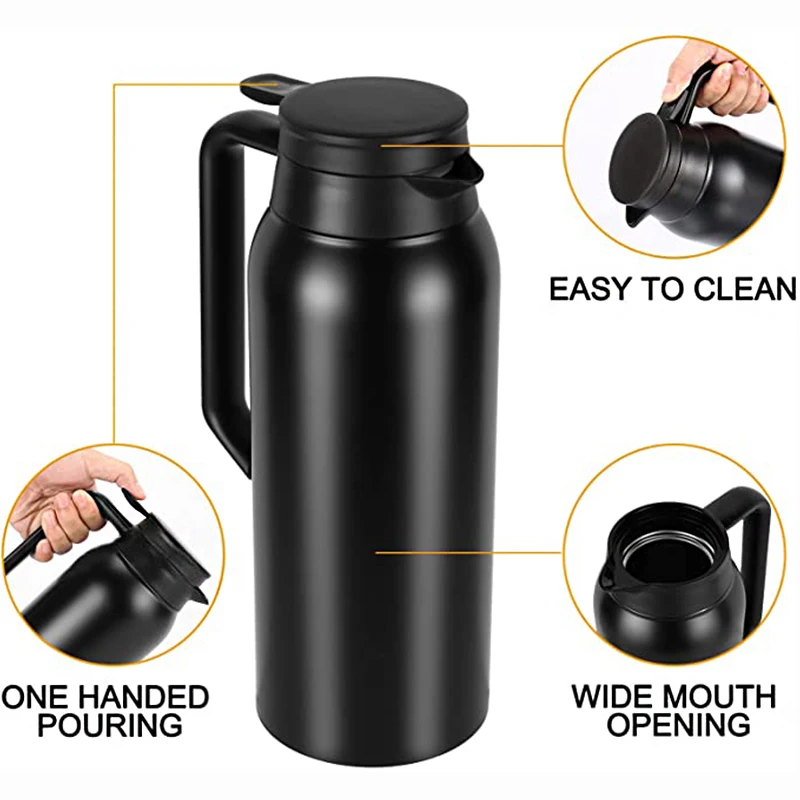 EASY TO CLEAN

ONE HANDED POURING

WIDE MOUTH OPENING